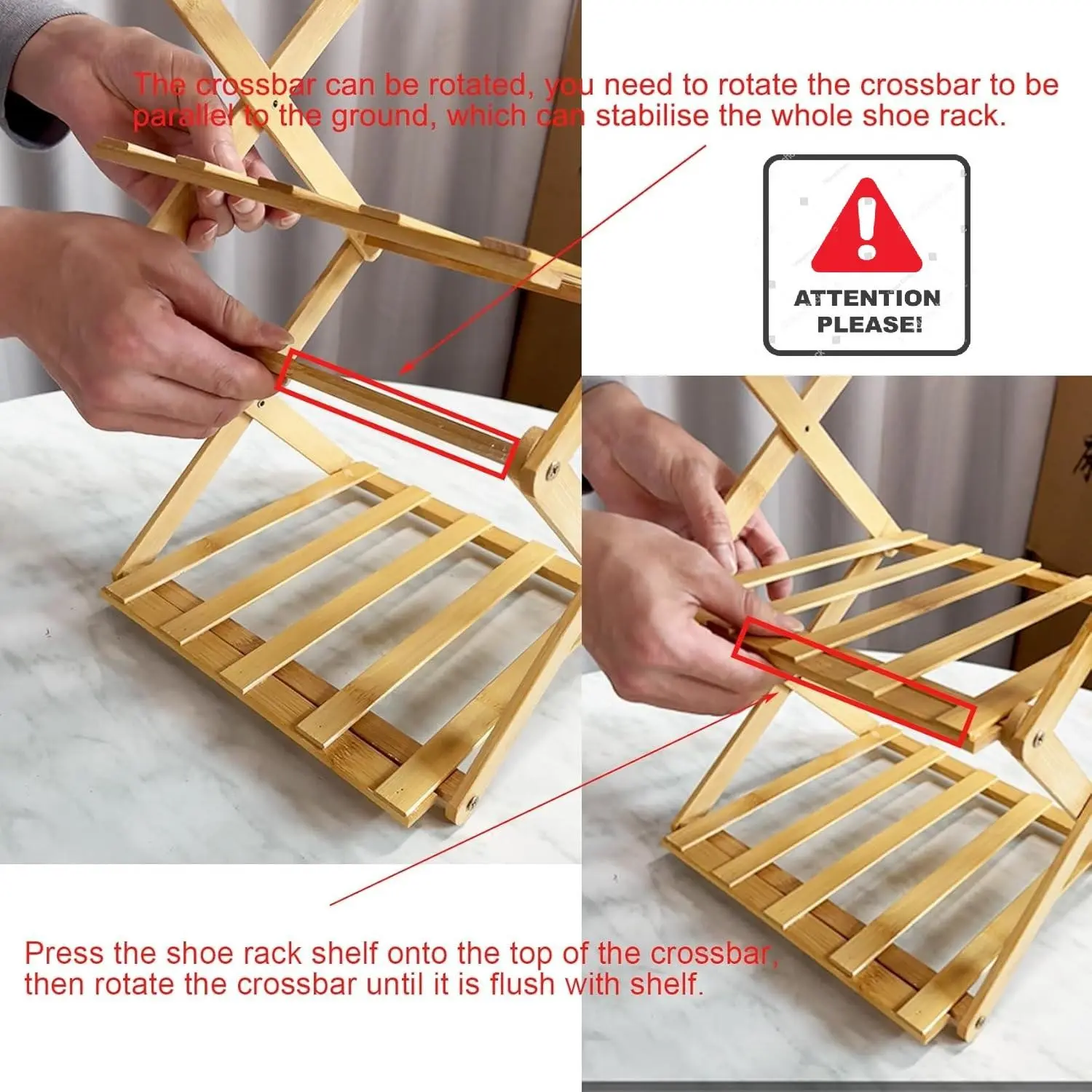 The crossbar can be rotated, you need to rotate the crossbar to be parallel to the ground, which can stabilise the whole shoe rack.

ATTENTION PLEASE!

Press the shoe rack shelf onto the top of the crossbar, then rotate the crossbar until it is flush with shelf.