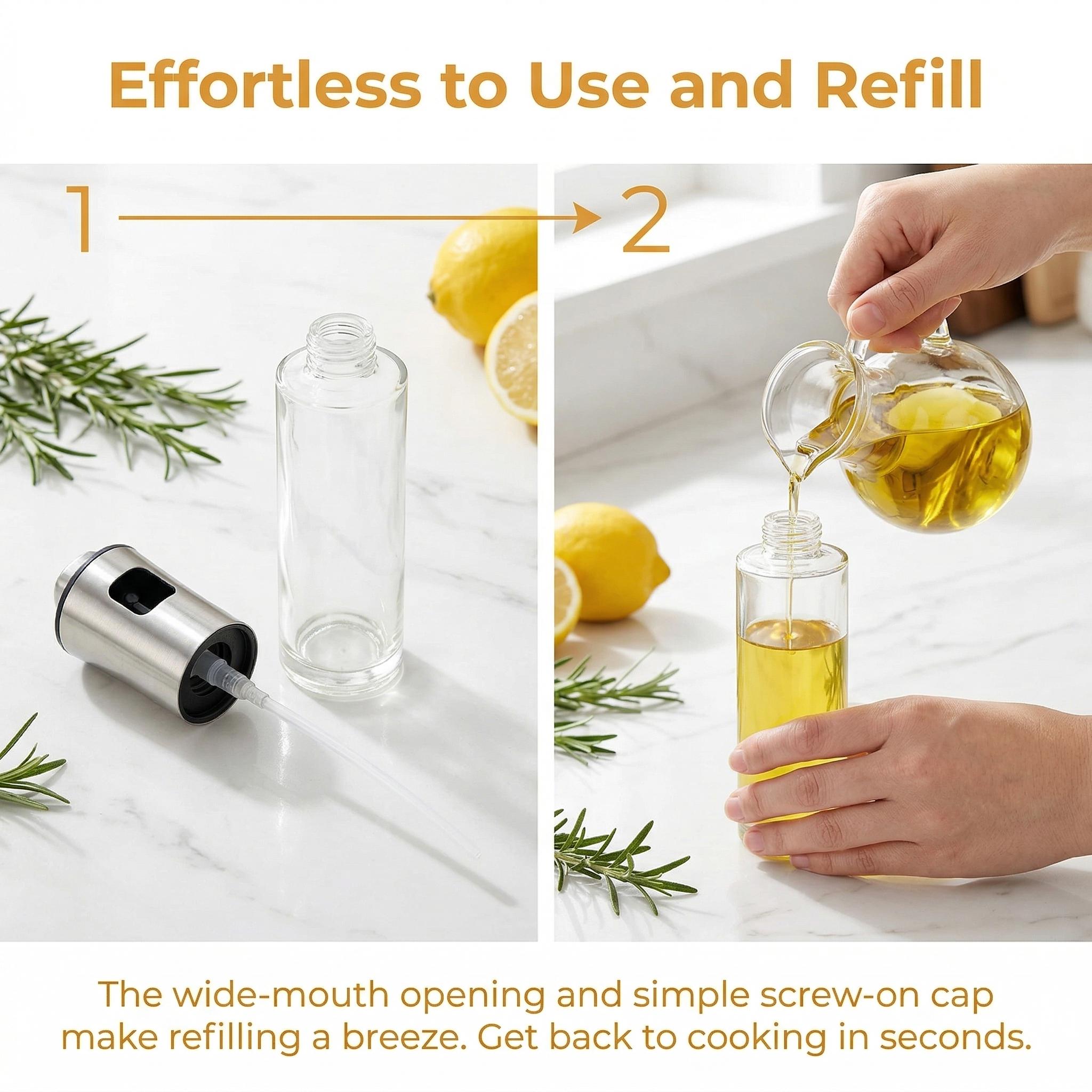 Effortless to Use and Refill

1

2

The wide-mouth opening and simple screw-on cap make refilling a breeze. Get back to cooking in seconds.