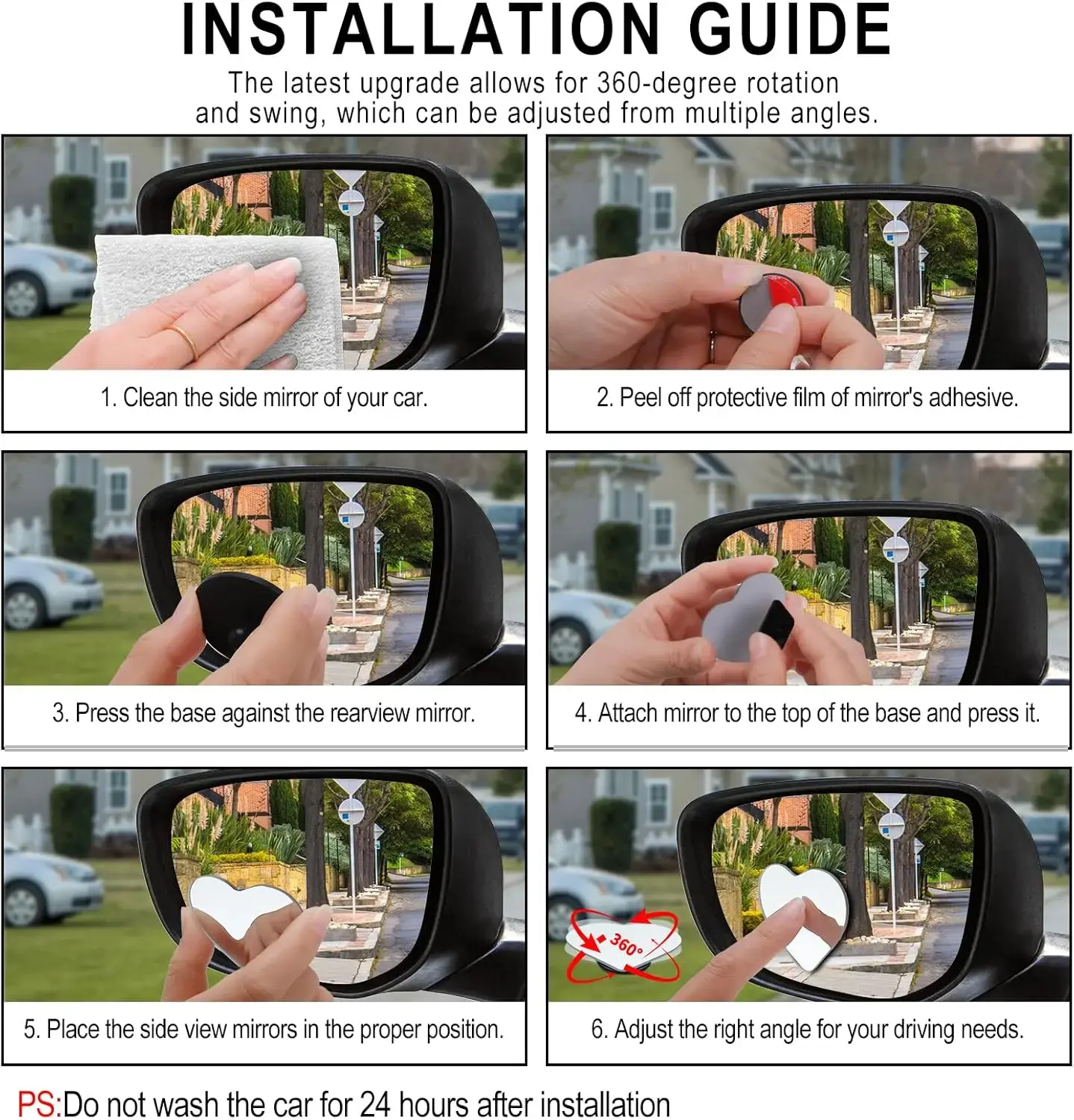 INSTALLATION GUIDE

The latest upgrade allows for 360-degree rotation and swing, which can be adjusted from multiple angles.

1. Clean the side mirror of your car.

2. Peel off protective film of mirror's adhesive.

3. Press the base against the rearview mirror.

4. Attach mirror to the top of the base and press it.

5. Place the side view mirrors in the proper position.

360°

6. Adjust the right angle for your driving needs.

PS:Do not wash the car for 24 hours after installation