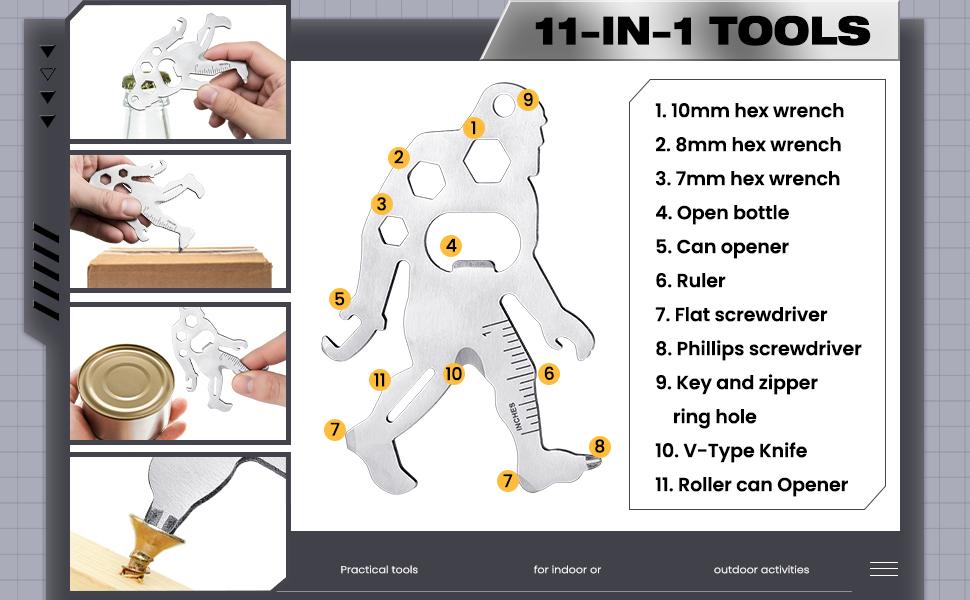 11-IN-1 TOOLS

9
1
2
3
4
5
6
10
11
7
8
7
INCHES

1. 10mm hex wrench
2. 8mm hex wrench
3. 7mm hex wrench
4. Open bottle
5. Can opener
6. Ruler
7. Flat screwdriver
8. Phillips screwdriver
9. Key and zipper ring hole
10. V-Type Knife
11. Roller can Opener

Practical tools for indoor or outdoor activities