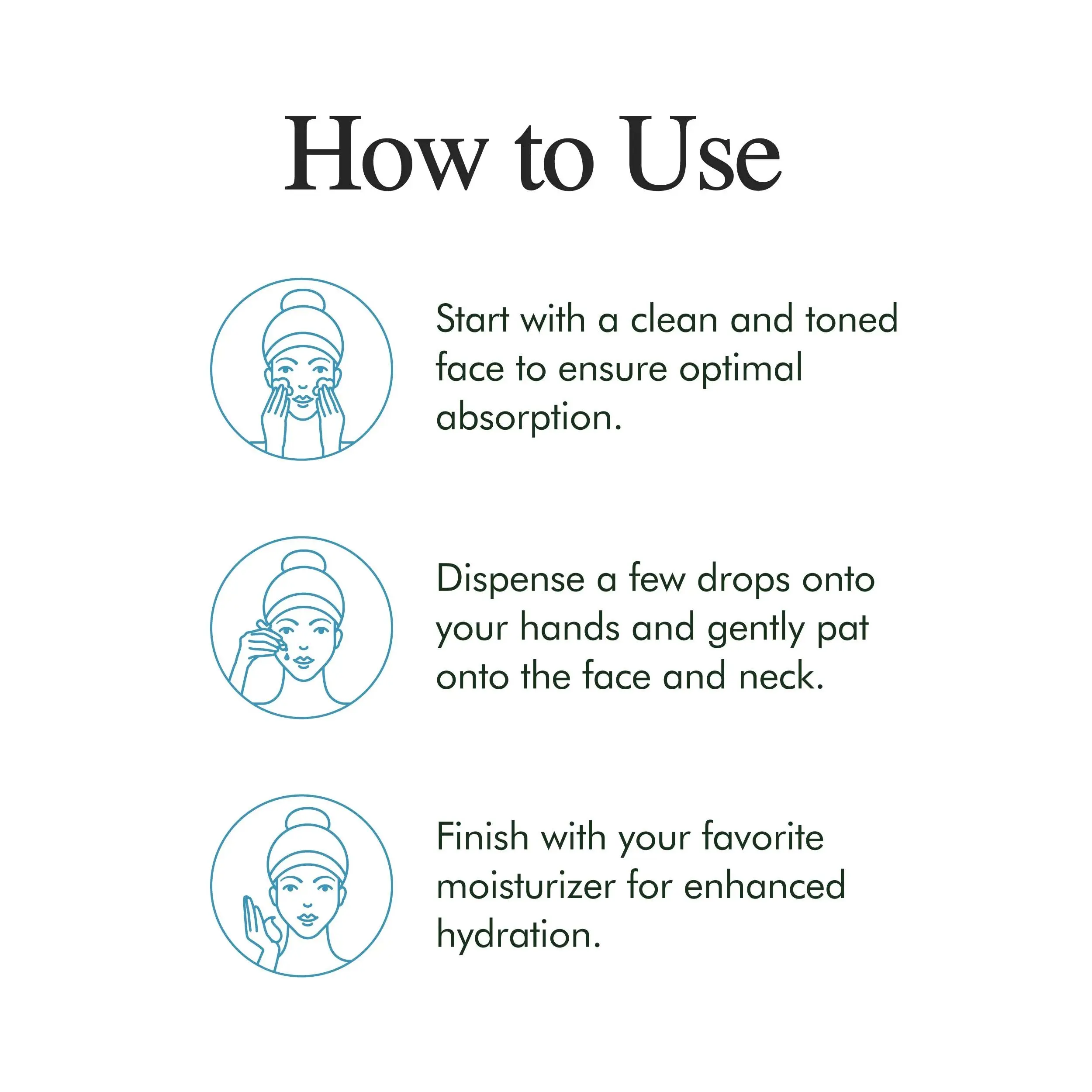 How to Use

Start with a clean and toned face to ensure optimal absorption.

Dispense a few drops onto your hands and gently pat onto the face and neck.

Finish with your favorite moisturizer for enhanced hydration.