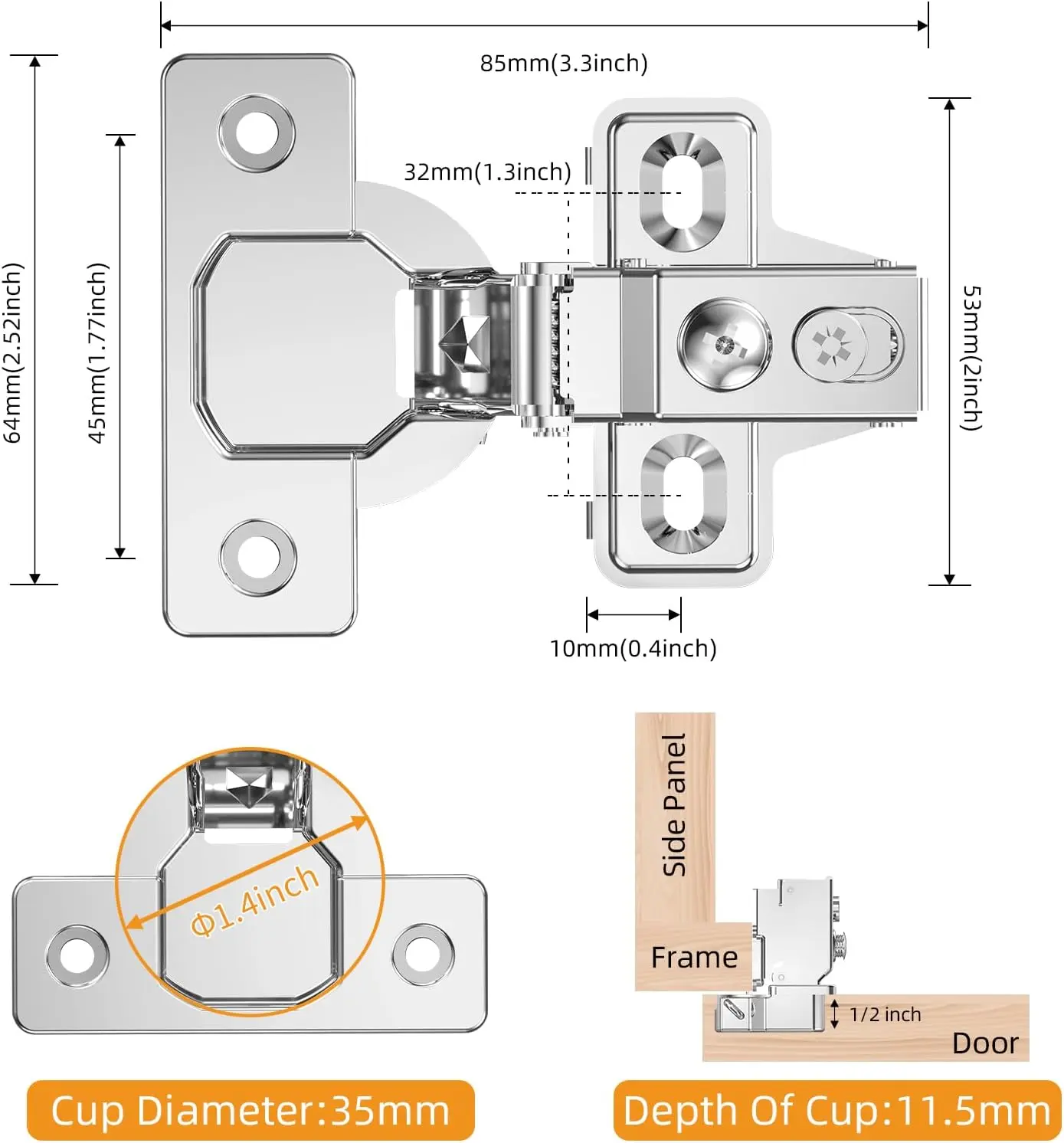 85mm(3.3inch)

64mm(2.52inch)

45mm(1.77inch)

32mm(1.3inch)

53mm(2inch)

10mm(0.4inch)

Φ1.4inch

Side Panel

Frame

1/2 inch

Door

Cup Diameter:35mm

Depth Of Cup:11.5mm