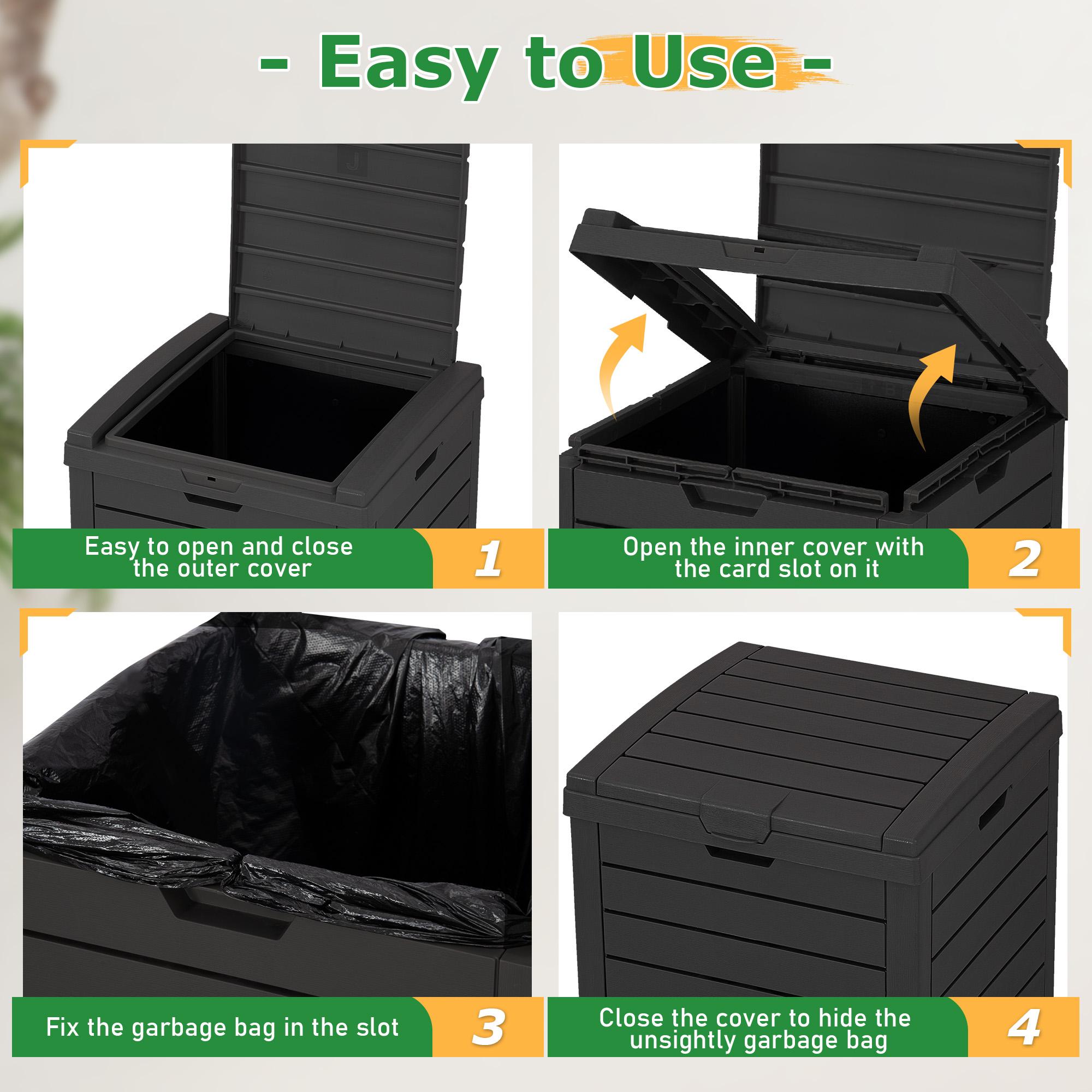 - Easy to Use -

Easy to open and close the outer cover

1

Open the inner cover with the card slot on it

2

Fix the garbage bag in the slot

3

Close the cover to hide the unsightly garbage bag

4