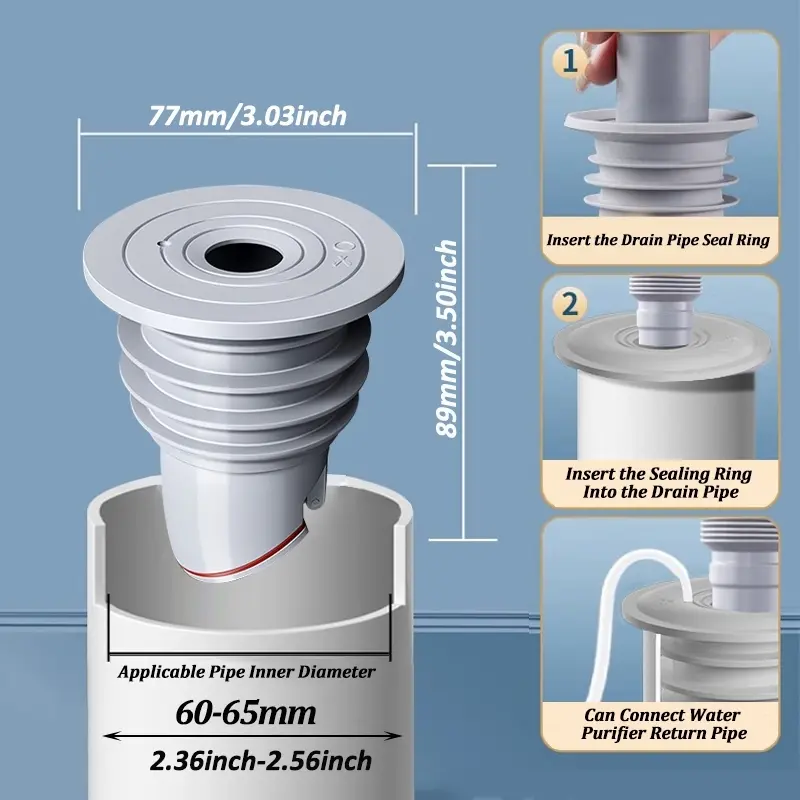 77mm/3.03inch

89mm/3.50inch

Applicable Pipe Inner Diameter

60-65mm

2.36inch-2.56inch

1

Insert the Drain Pipe Seal Ring

2

Insert the Sealing Ring Into the Drain Pipe

Can Connect Water Purifier Return Pipe