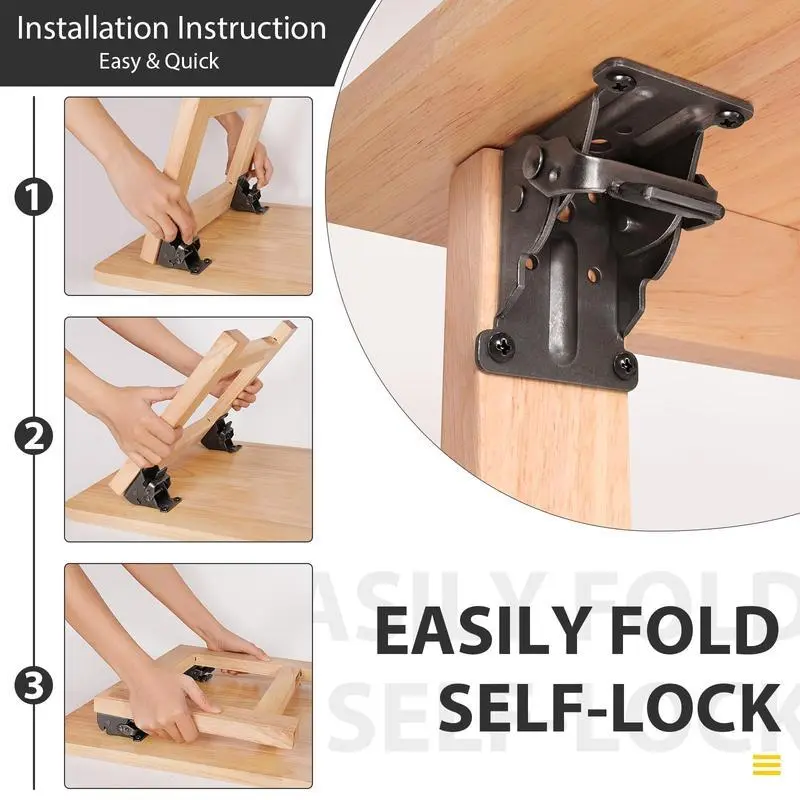 Installation Instruction
Easy & Quick

1

2

3

EASILY FOLD
SELF-LOCK