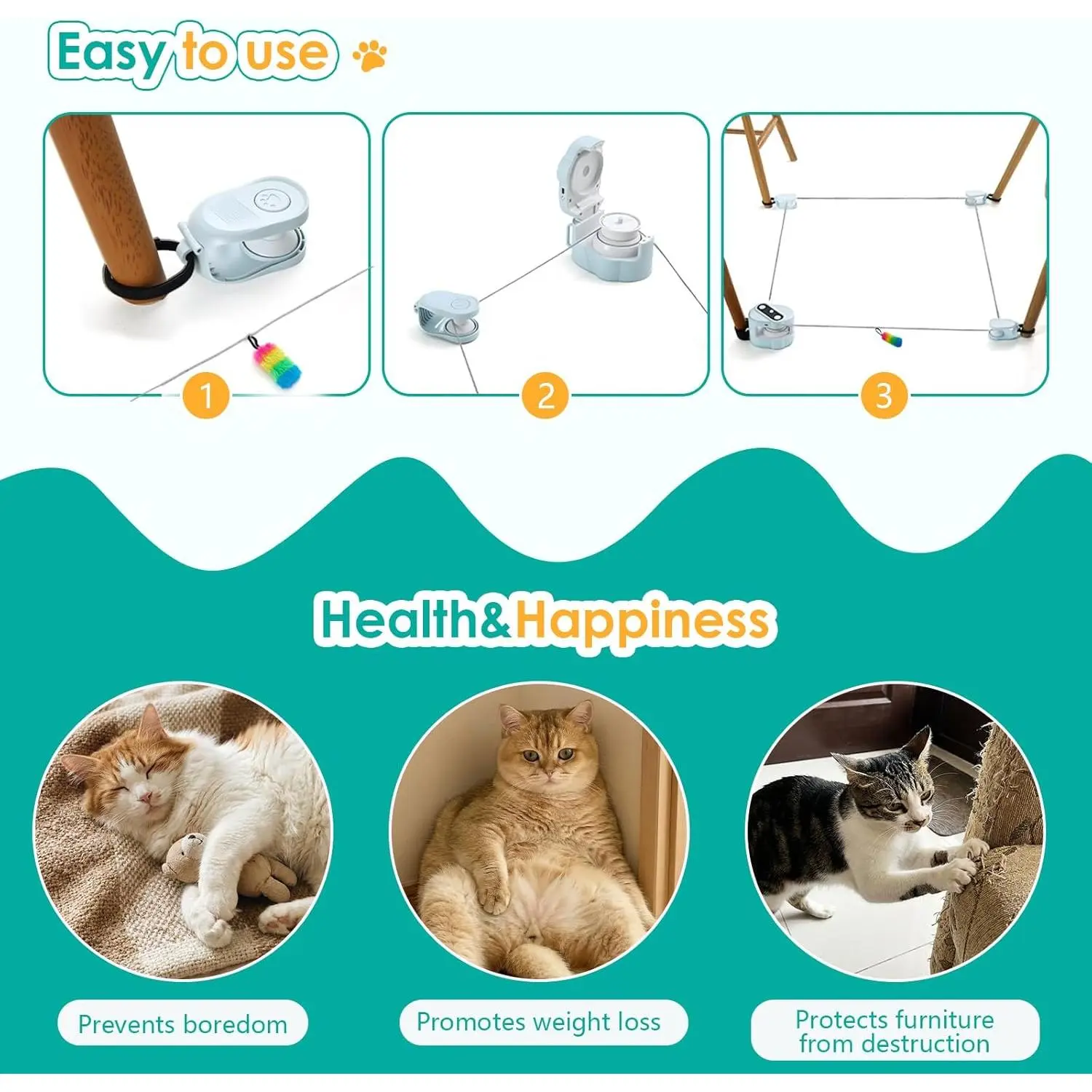 Easy to use

1

2

3

Health&Happiness

Prevents boredom

Promotes weight loss

Protects furniture from destruction