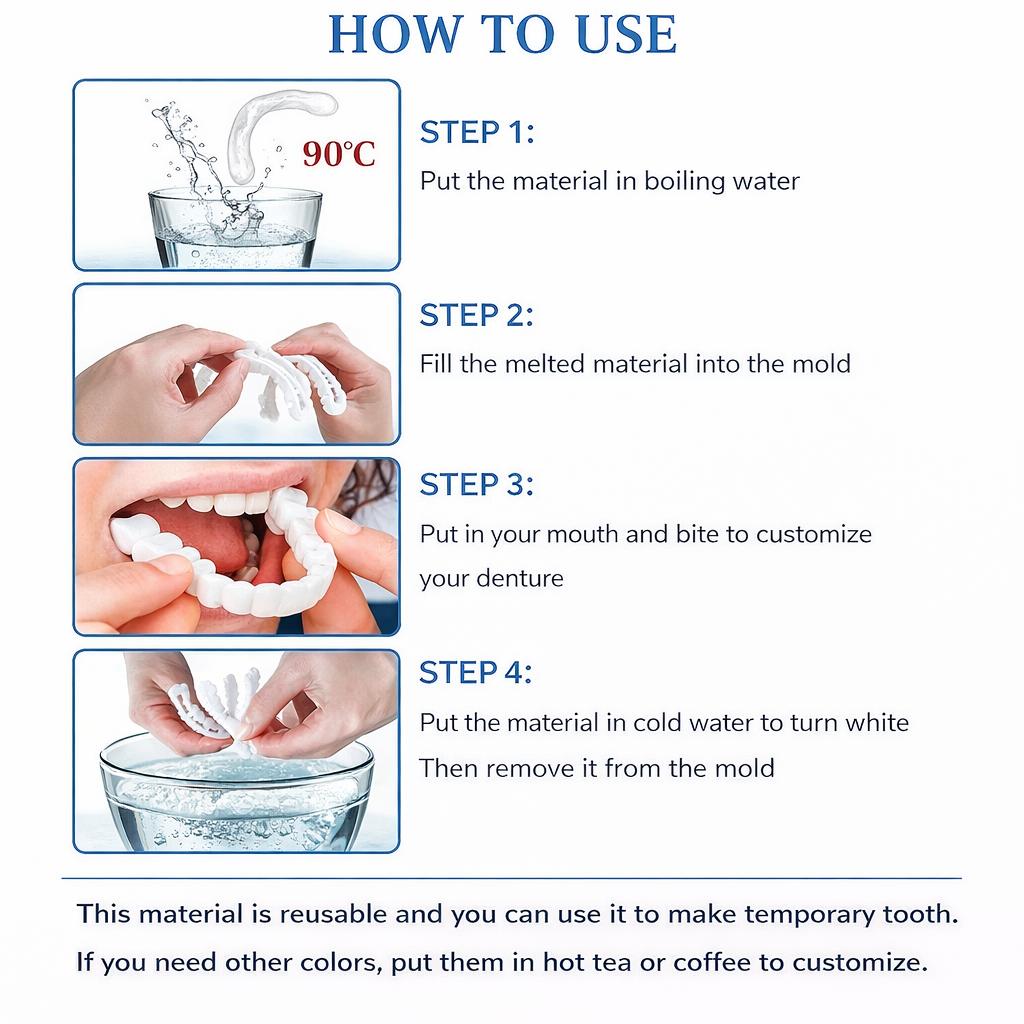 HOW TO USE

90℃

STEP 1:
Put the material in boiling water

STEP 2:
Fill the melted material into the mold

STEP 3:
Put in your mouth and bite to customize your denture

STEP 4:
Put the material in cold water to turn white
Then remove it from the mold

This material is reusable and you can use it to make temporary tooth.
If you need other colors, put them in hot tea or coffee to customize.