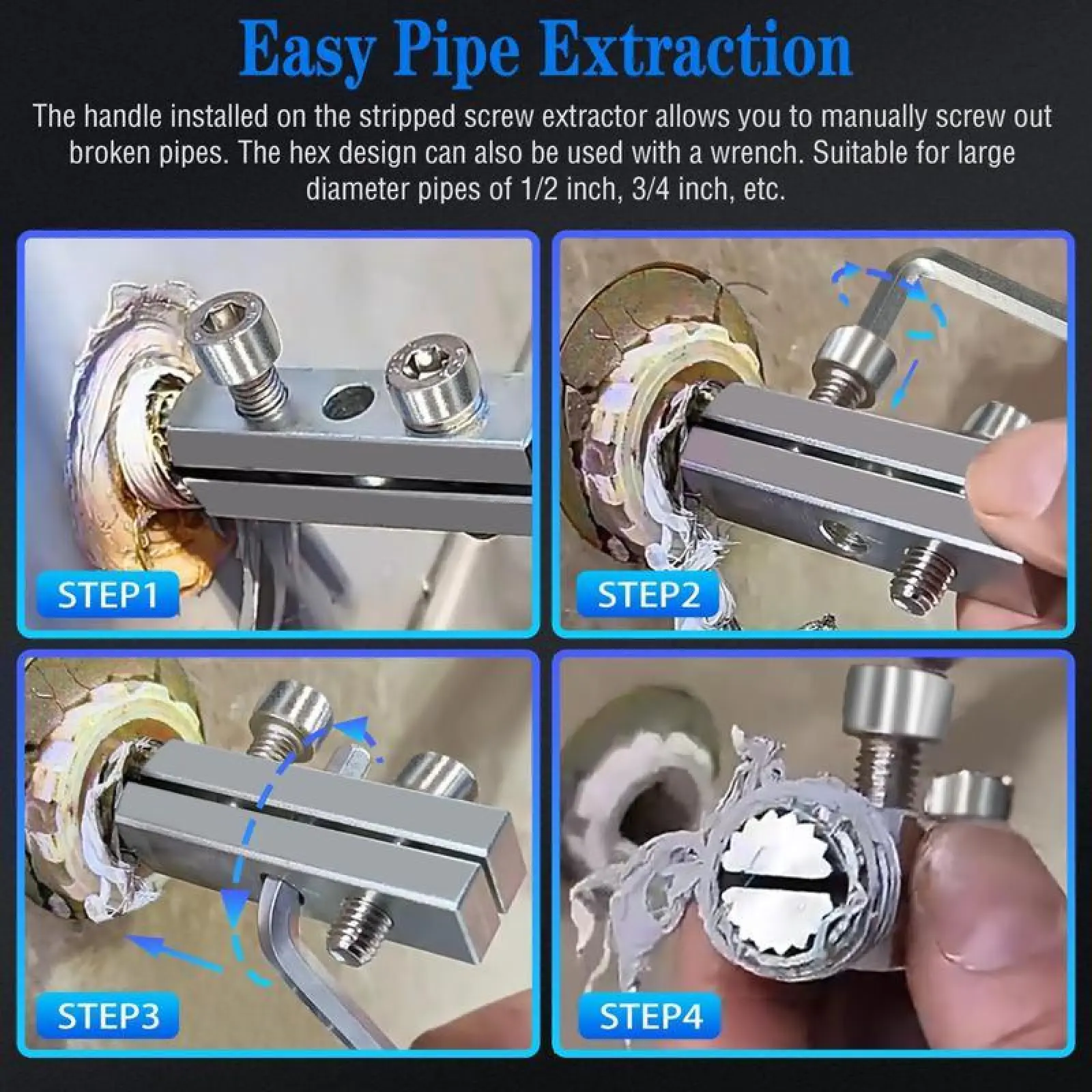 Easy Pipe Extraction

The handle installed on the stripped screw extractor allows you to manually screw out broken pipes. The hex design can also be used with a wrench. Suitable for large diameter pipes of 1/2 inch, 3/4 inch, etc.

STEP1

STEP2

STEP3

STEP4