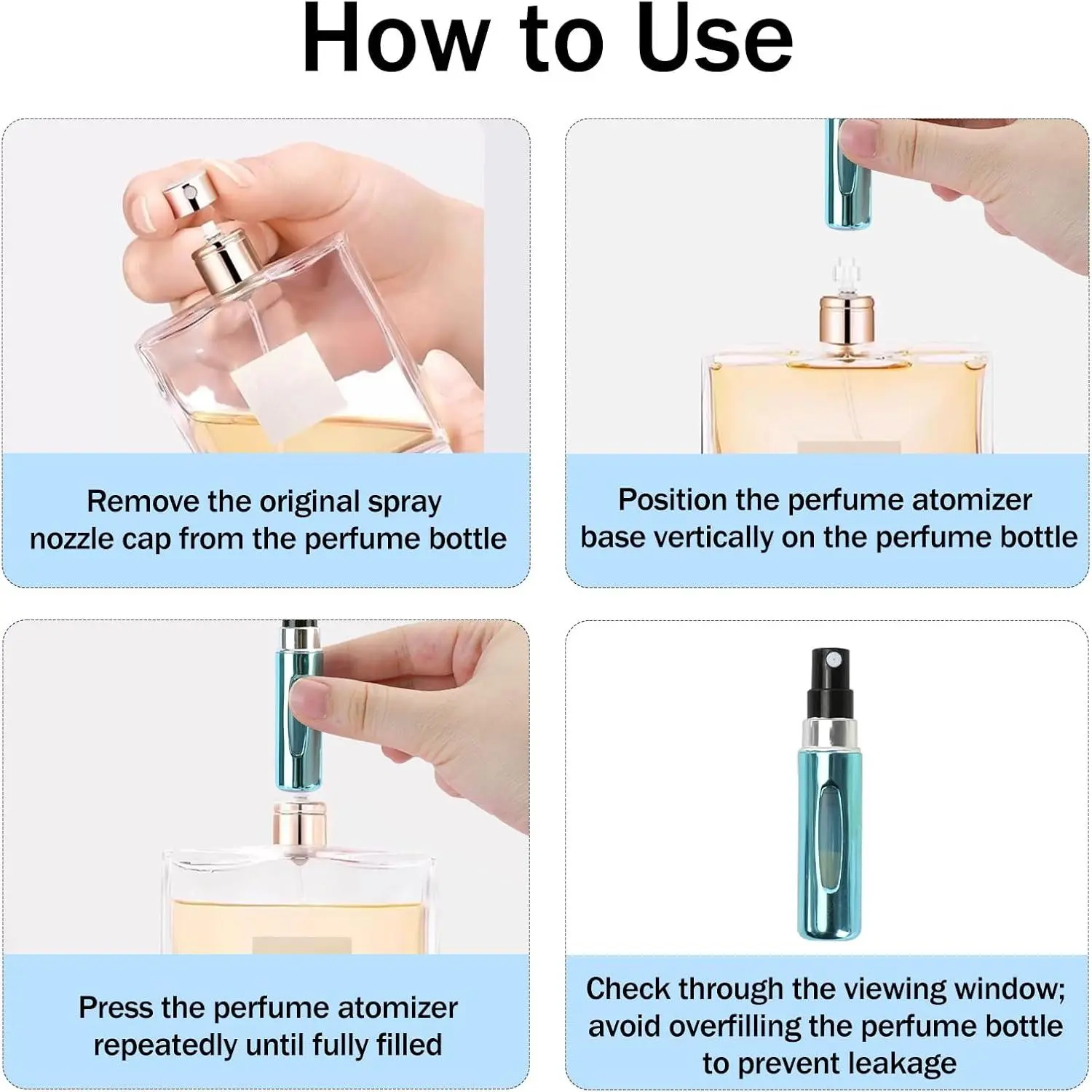 How to Use

Remove the original spray nozzle cap from the perfume bottle

Position the perfume atomizer base vertically on the perfume bottle

Press the perfume atomizer repeatedly until fully filled

Check through the viewing window; avoid overfilling the perfume bottle to prevent leakage