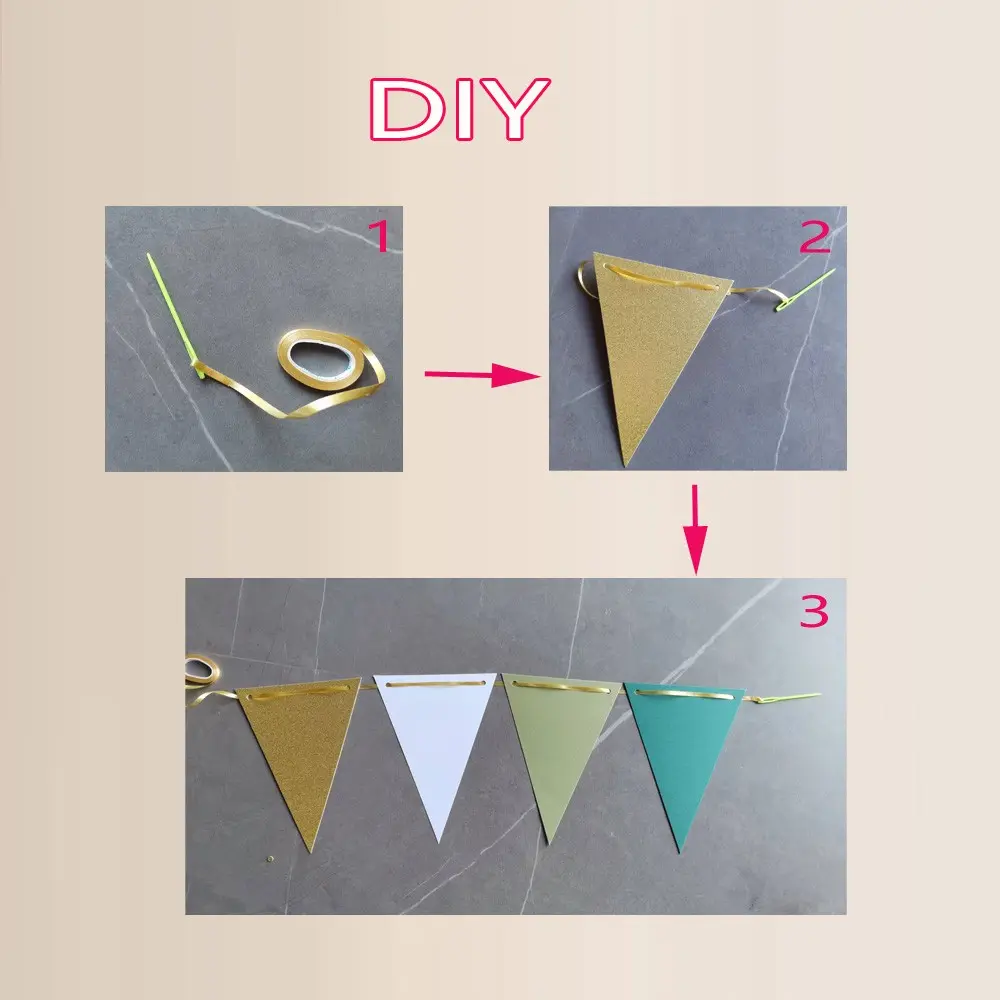 DIY

1

2

3