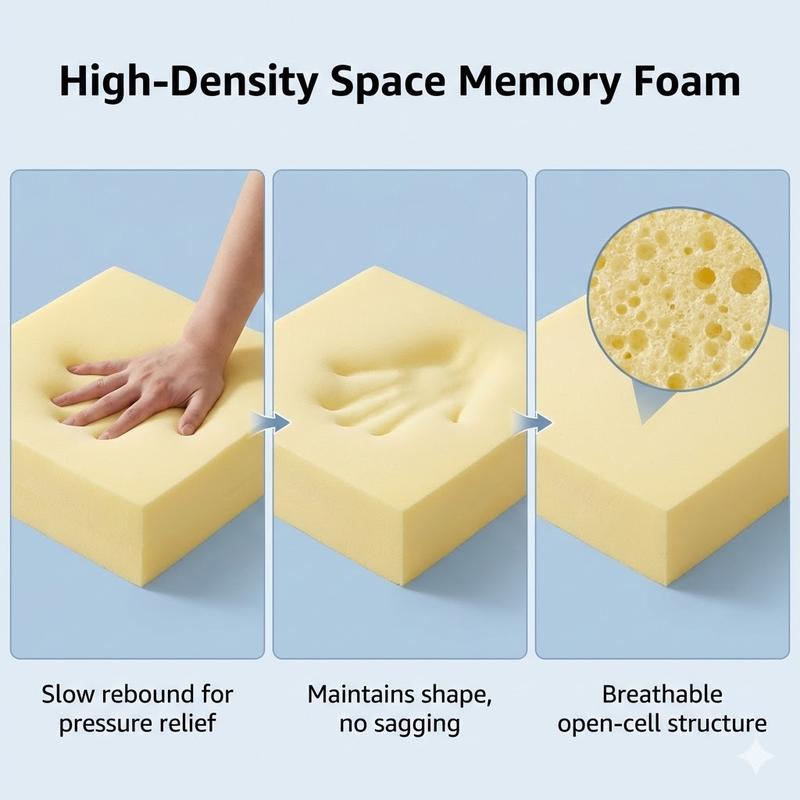 High-Density Space Memory Foam

Slow rebound for pressure relief

Maintains shape, no sagging

Breathable open-cell structure