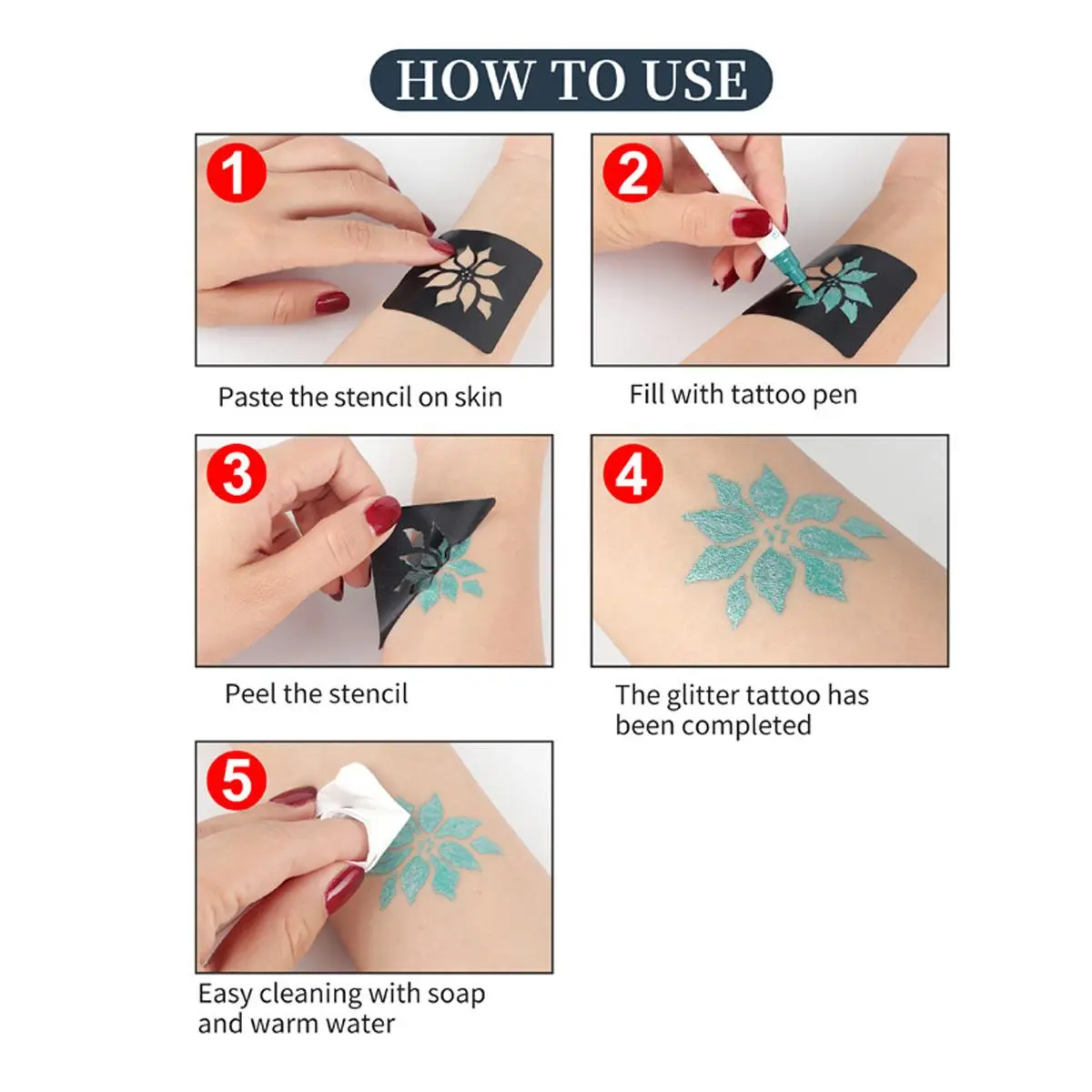 HOW TO USE

1

Paste the stencil on skin

2

Fill with tattoo pen

3

Peel the stencil

4

The glitter tattoo has been completed

5

Easy cleaning with soap and warm water