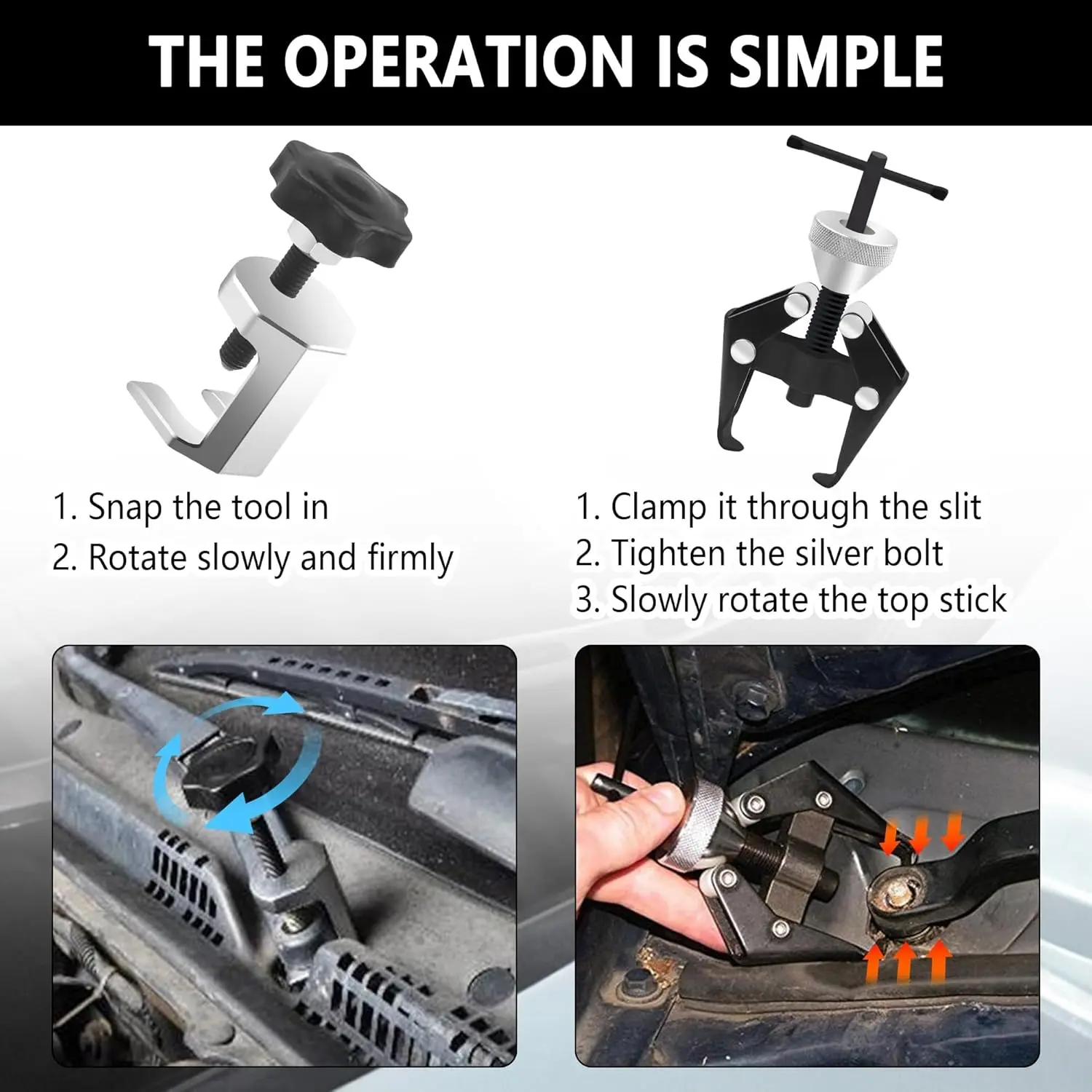 THE OPERATION IS SIMPLE

1. Snap the tool in
2. Rotate slowly and firmly

1. Clamp it through the slit
2. Tighten the silver bolt
3. Slowly rotate the top stick