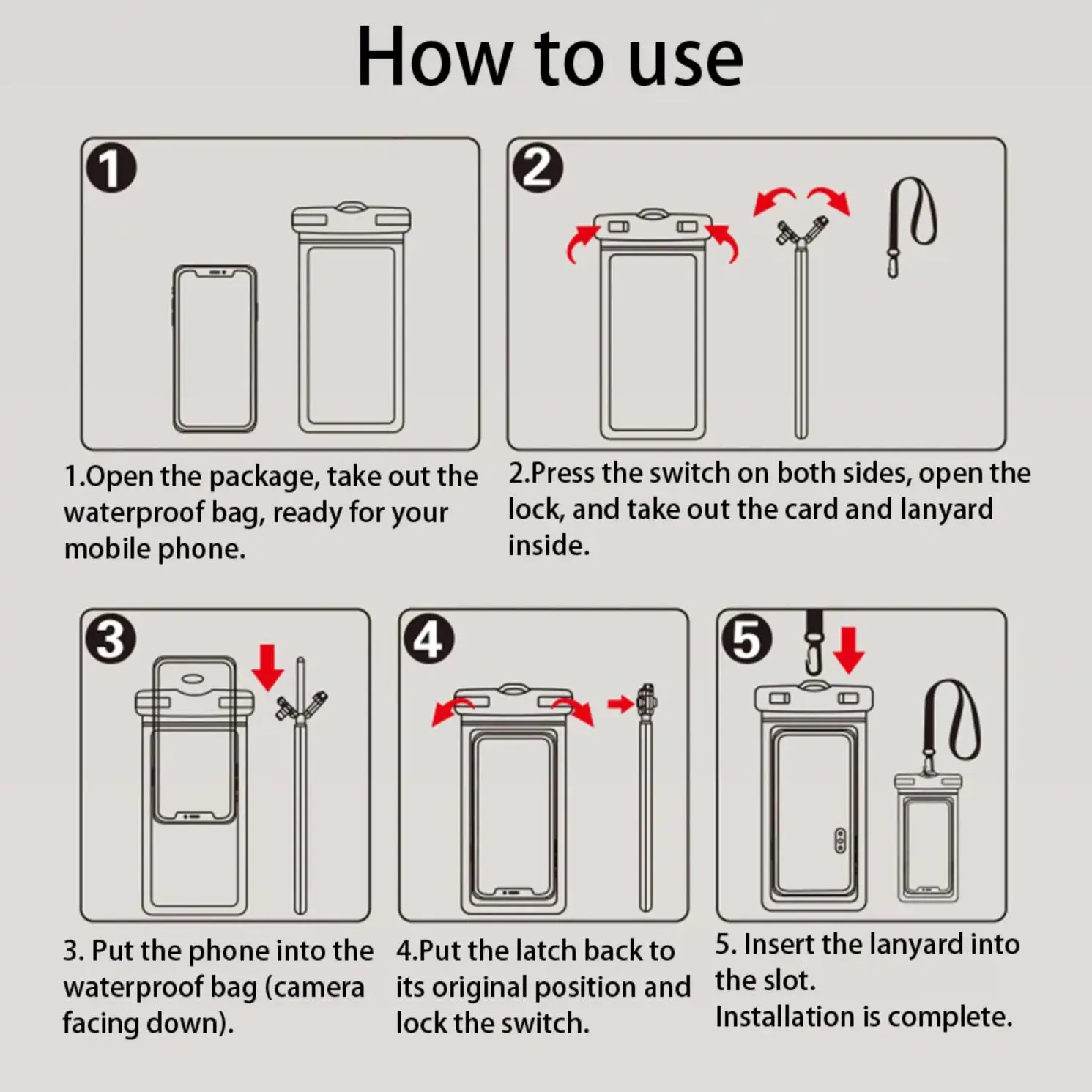 How to use

1

1.Open the package, take out the waterproof bag, ready for your mobile phone.

2

2.Press the switch on both sides, open the lock, and take out the card and lanyard inside.

3

3. Put the phone into the waterproof bag (camera facing down).

4

4.Put the latch back to its original position and lock the switch.

5

5. Insert the lanyard into the slot.
Installation is complete.