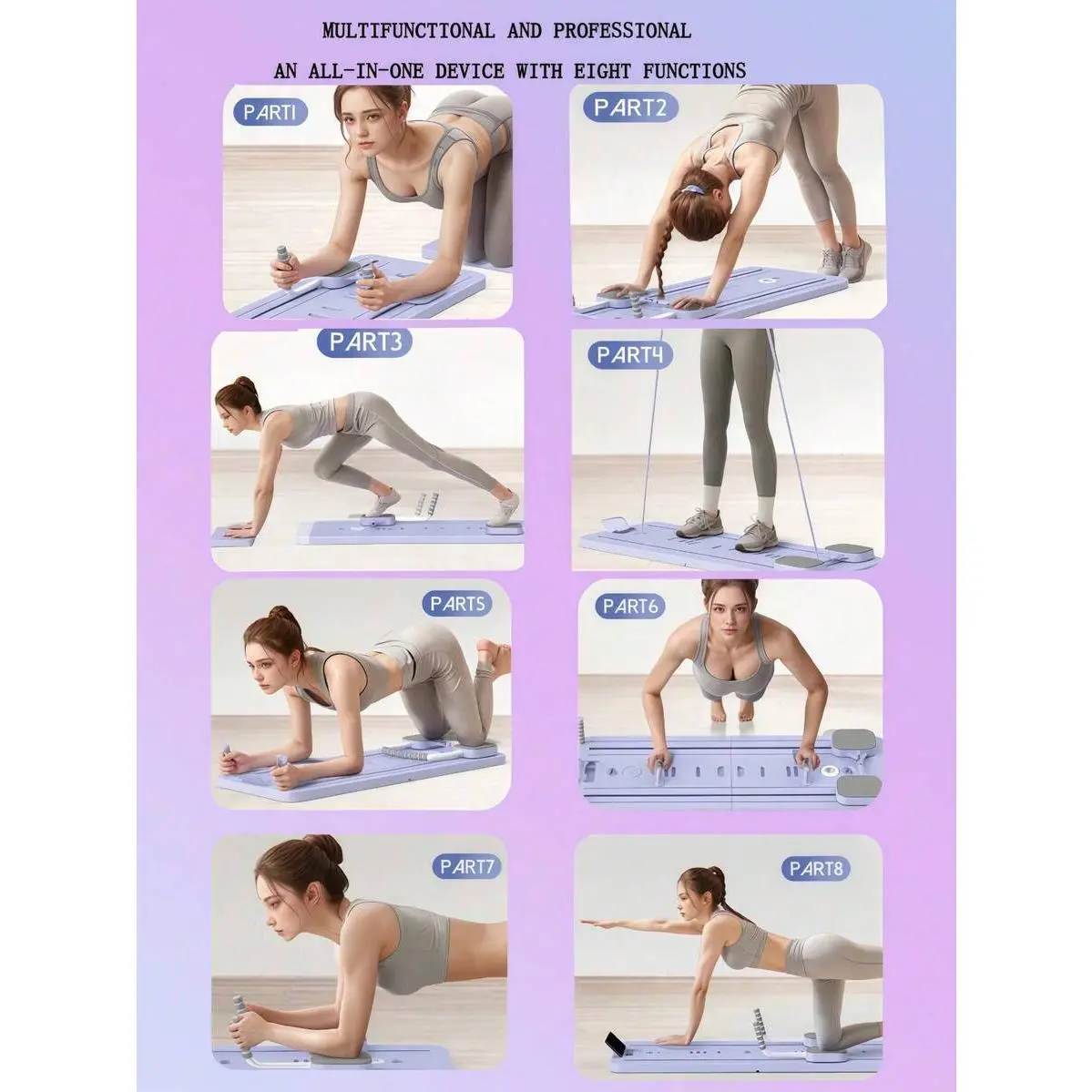 MULTIFUNCTIONAL AND PROFESSIONAL

AN ALL-IN-ONE DEVICE WITH EIGHT FUNCTIONS

PART1

PART2

PART3

PART4

PART5

PART6

PART7

PART8