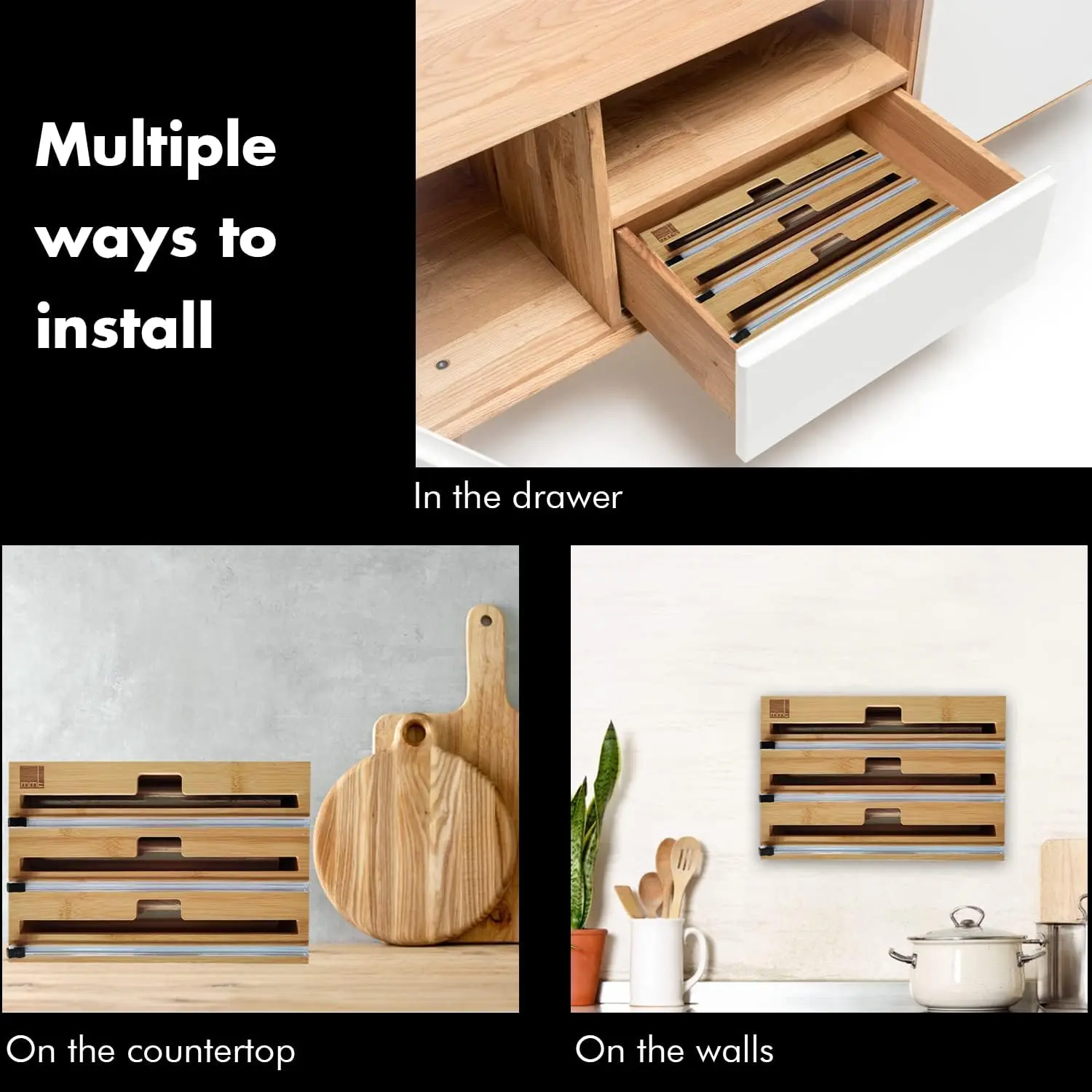 Multiple ways to install

In the drawer

On the countertop

On the walls