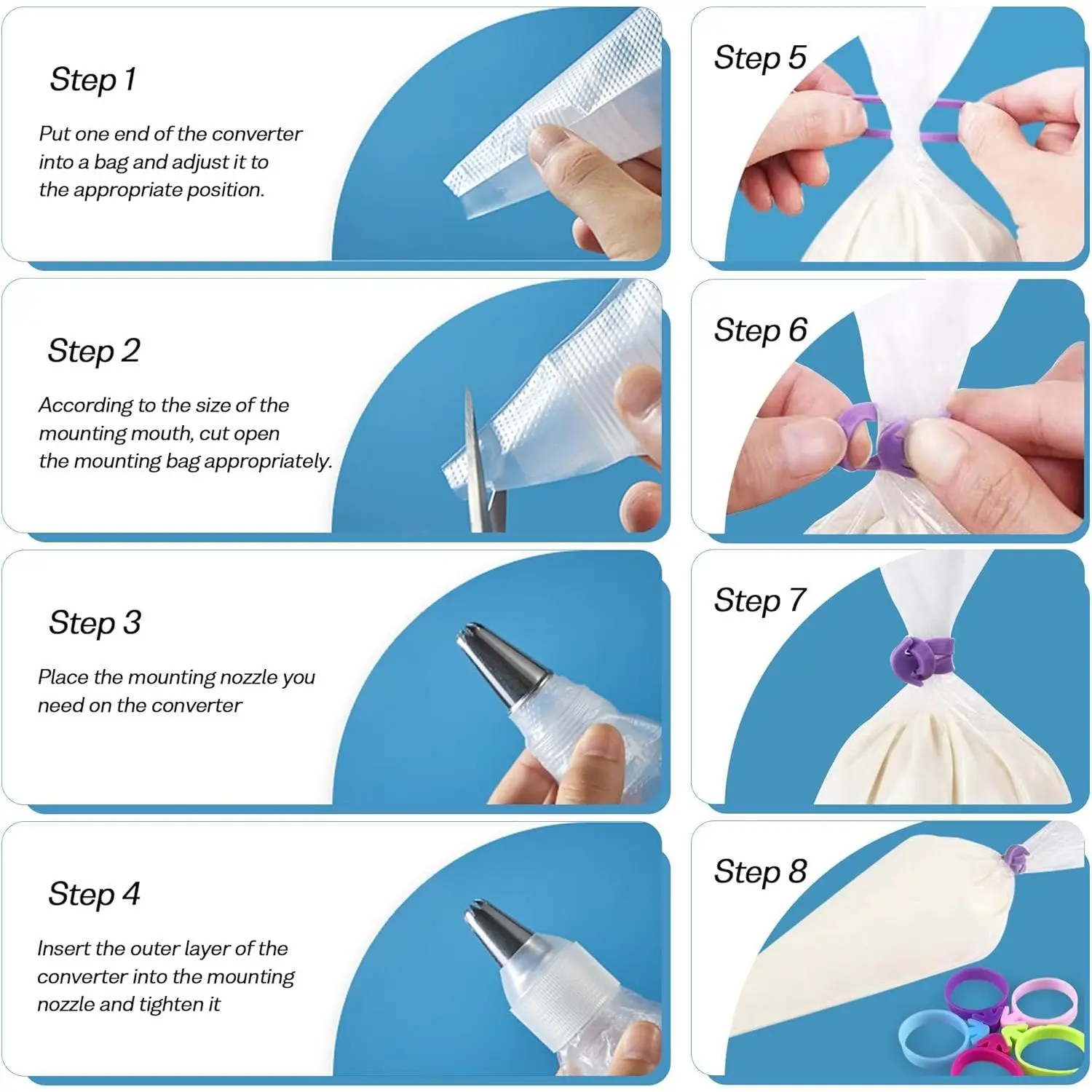 Step 1

Put one end of the converter into a bag and adjust it to the appropriate position.

Step 2

According to the size of the mounting mouth, cut open the mounting bag appropriately.

Step 3

Place the mounting nozzle you need on the converter

Step 4

Insert the outer layer of the converter into the mounting nozzle and tighten it

Step 5

Step 6

Step 7

Step 8