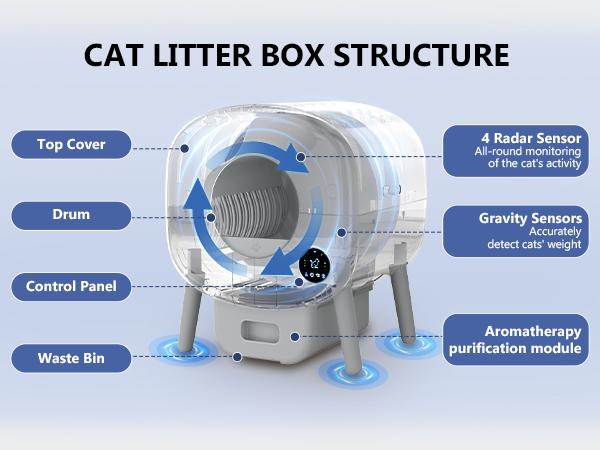 CAT LITTER BOX STRUCTURE

Top Cover

Drum

Control Panel

Waste Bin

4 Radar Sensor
All-round monitoring of the cat's activity

Gravity Sensors
Accurately detect cats' weight

Aromatherapy purification module