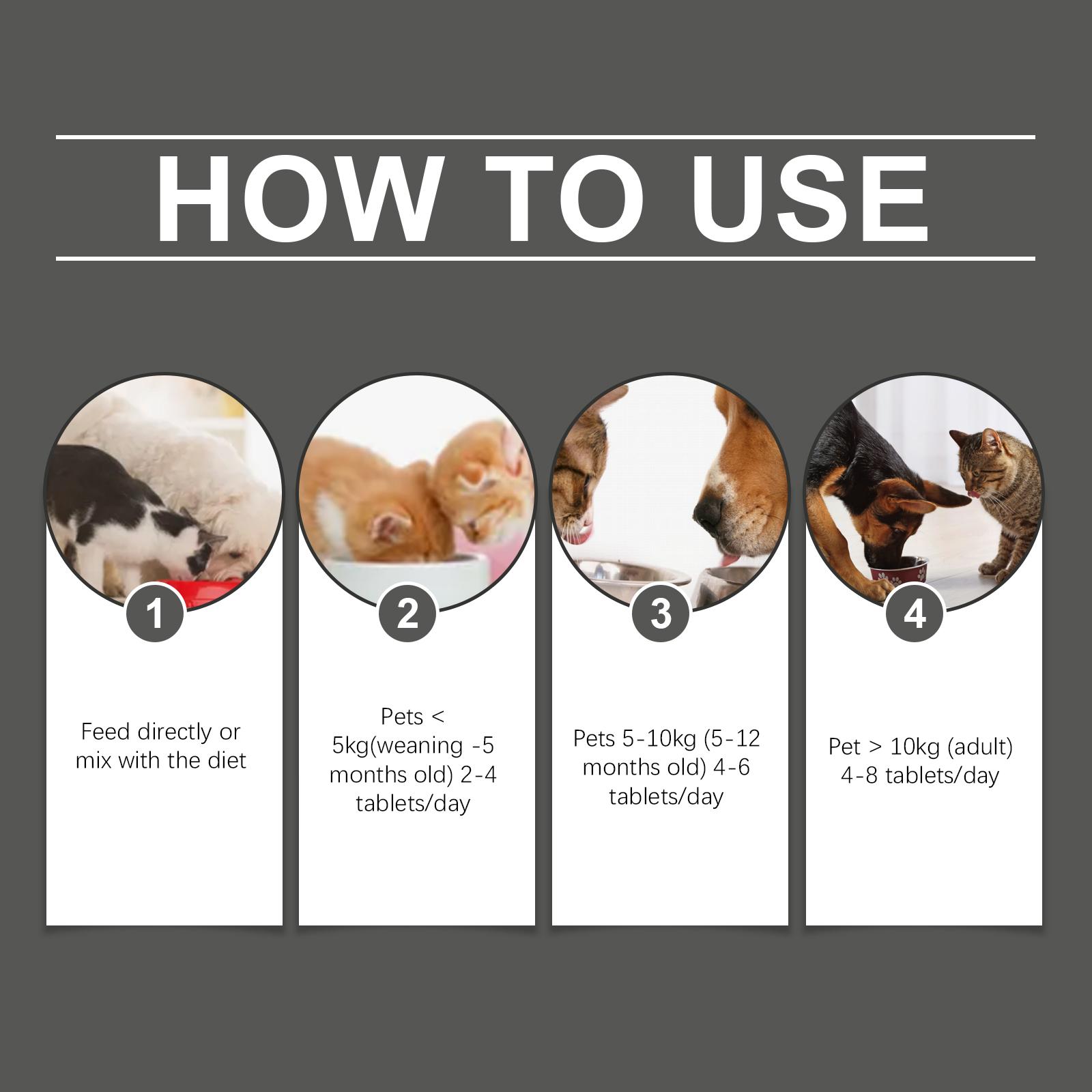 HOW TO USE

1

Feed directly or mix with the diet

2

Pets < 5kg(weaning -5 months old) 2-4 tablets/day

3

Pets 5-10kg (5-12 months old) 4-6 tablets/day

4

Pet > 10kg (adult) 4-8 tablets/day