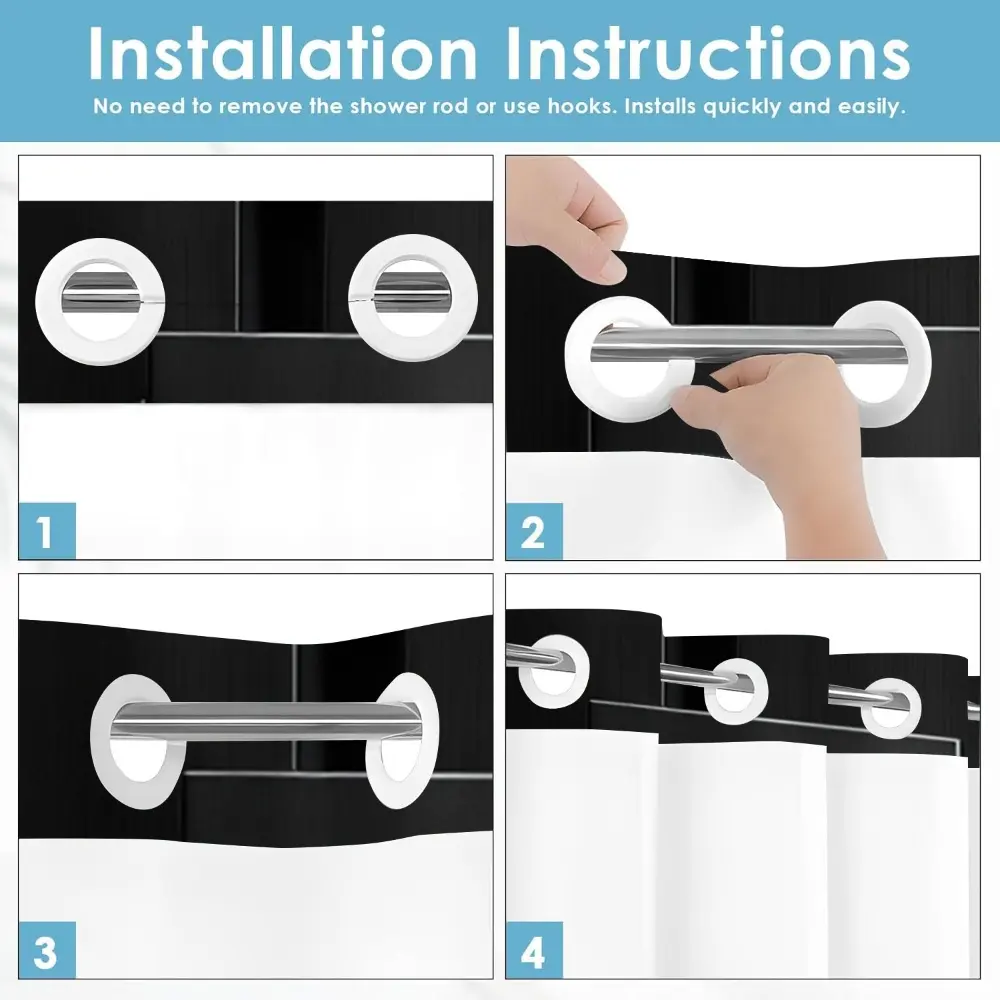 Installation Instructions
No need to remove the shower rod or use hooks. Installs quickly and easily.

1

2

3

4