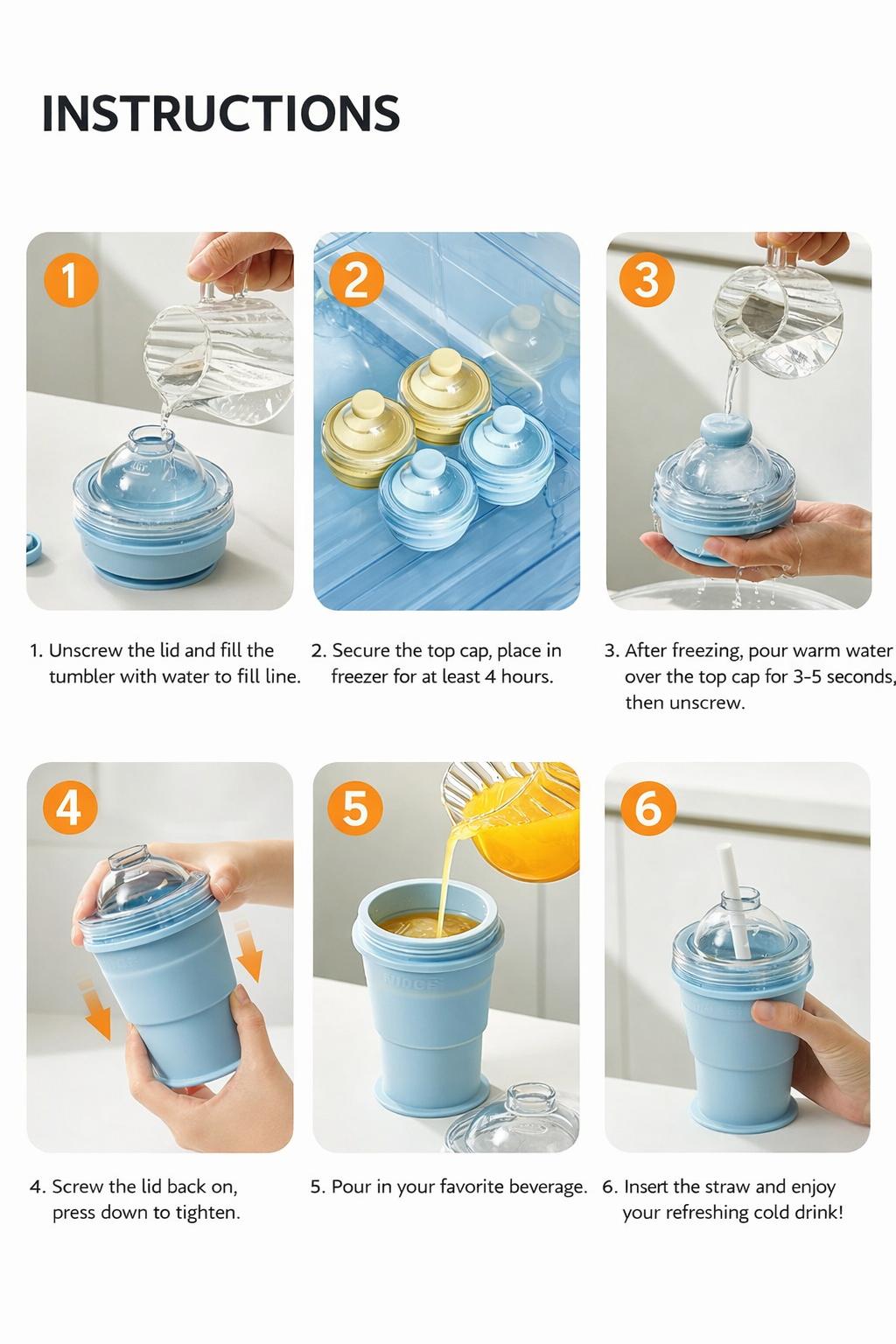 INSTRUCTIONS

1

2

3

1. Unscrew the lid and fill the tumbler with water to fill line.

2. Secure the top cap, place in freezer for at least 4 hours.

3. After freezing, pour warm water over the top cap for 3-5 seconds, then unscrew.

4

5

6

4. Screw the lid back on, press down to tighten.

5. Pour in your favorite beverage.

6. Insert the straw and enjoy your refreshing cold drink!