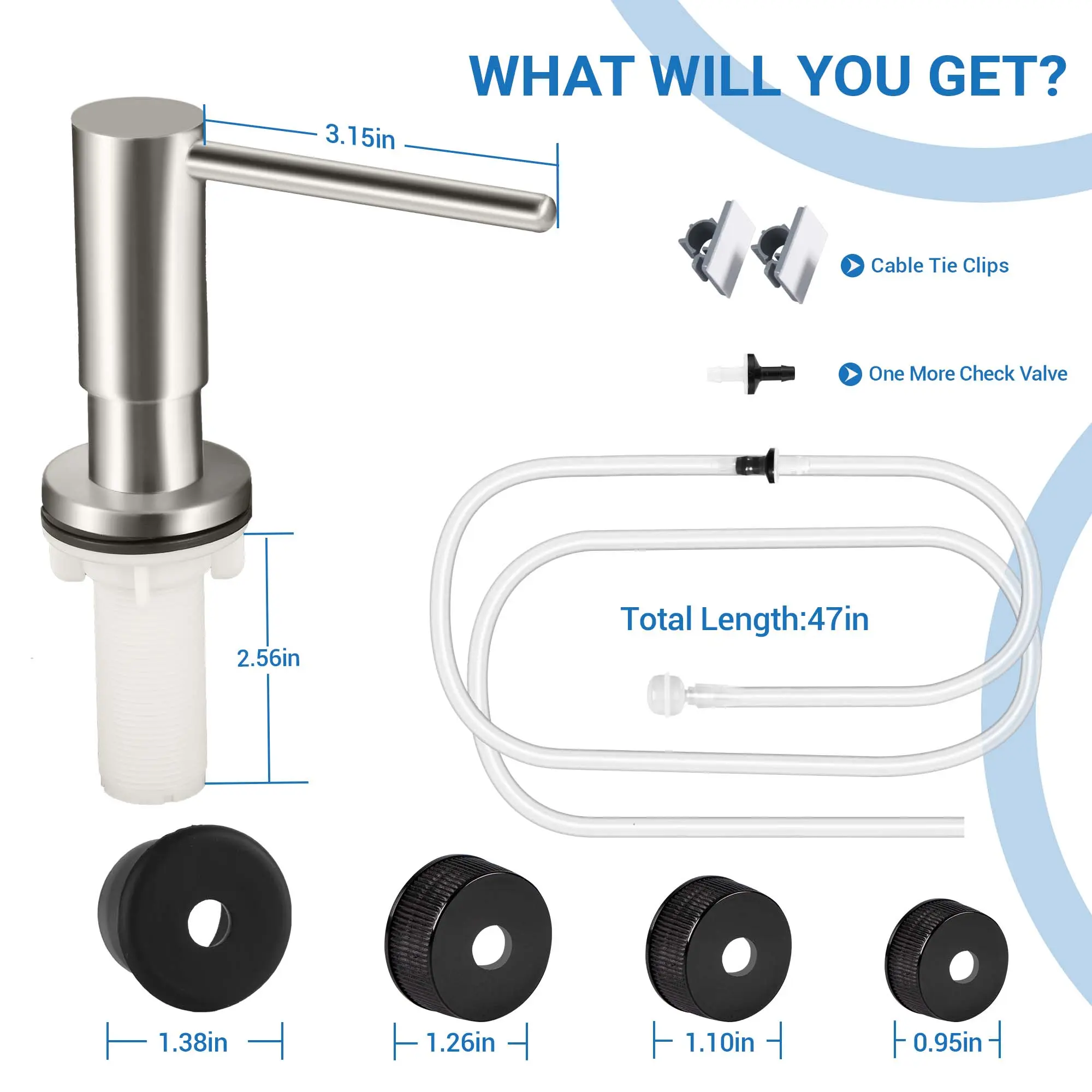 WHAT WILL YOU GET?

3.15in

Cable Tie Clips

One More Check Valve

Total Length:47in

2.56in

1.38in

1.26in

1.10in

0.95in