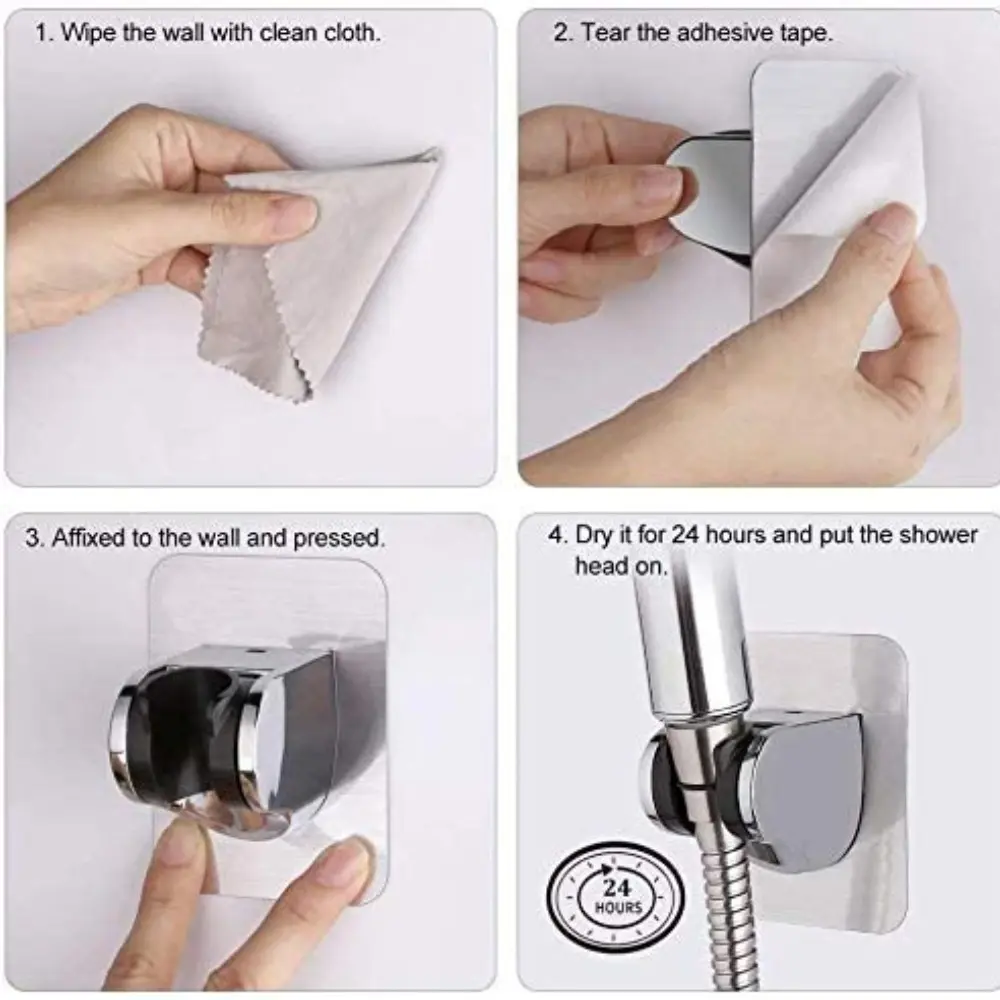 1. Wipe the wall with clean cloth.

2. Tear the adhesive tape.

3. Affixed to the wall and pressed.

4. Dry it for 24 hours and put the shower head on.

24 HOURS