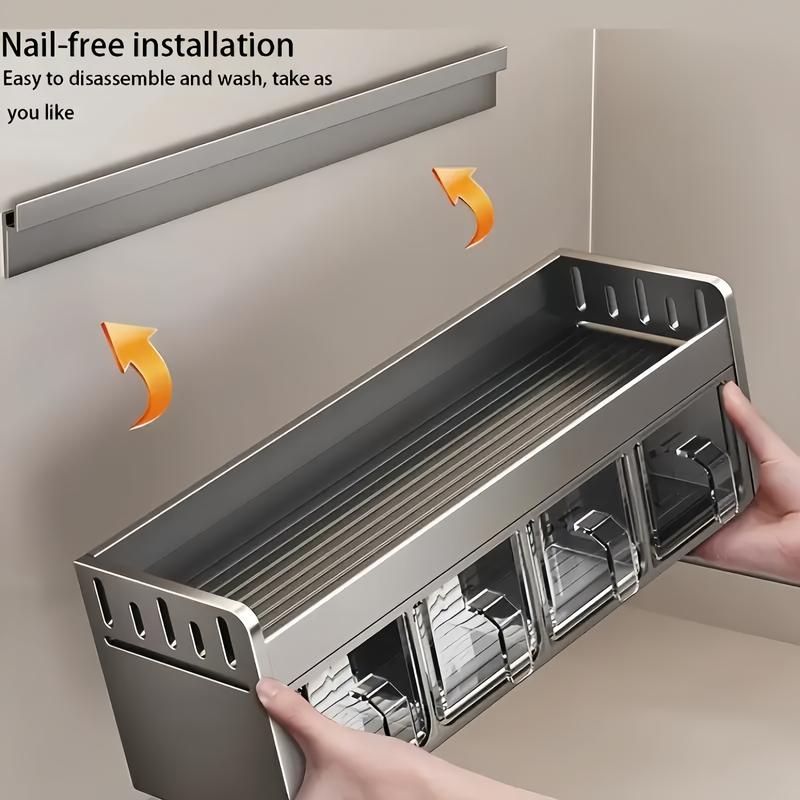 Nail-free installation

Easy to disassemble and wash, take as you like