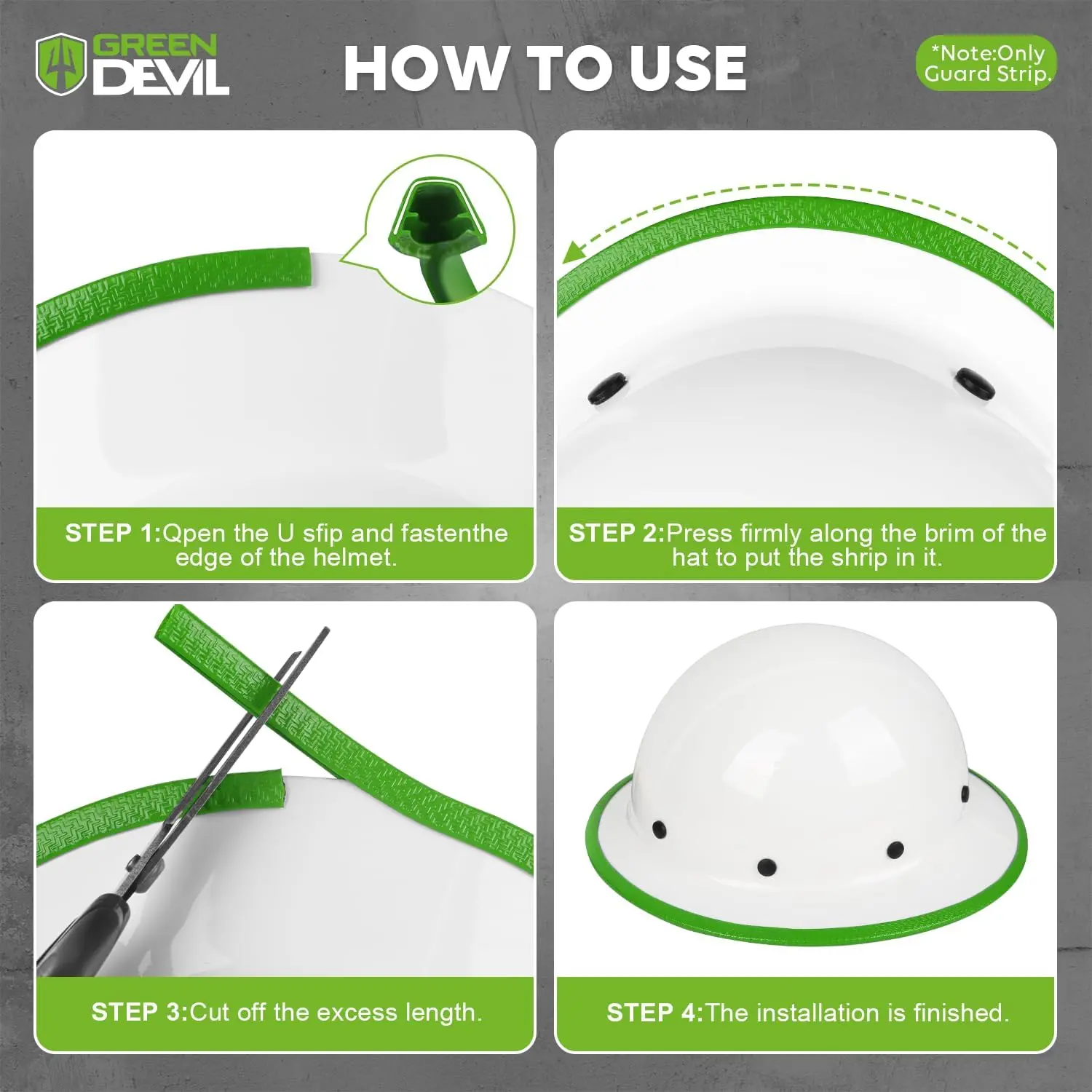 GREEN DEVIL

HOW TO USE

*Note:Only Guard Strip.

STEP 1:Qpen the U sfip and fastenthe edge of the helmet.

STEP 2:Press firmly along the brim of the hat to put the shrip in it.

STEP 3:Cut off the excess length.

STEP 4:The installation is finished.