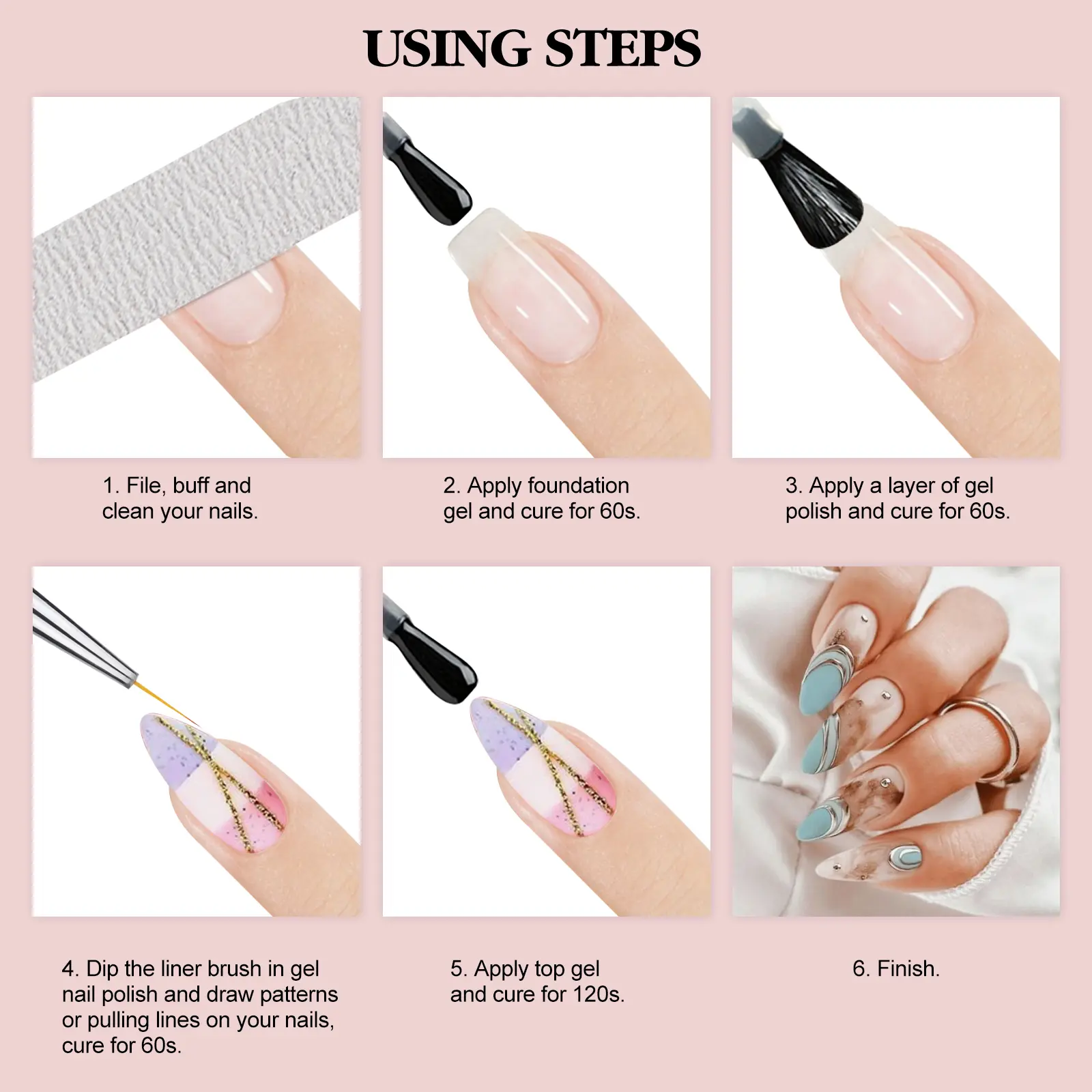 USING STEPS

1. File, buff and clean your nails.

2. Apply foundation gel and cure for 60s.

3. Apply a layer of gel polish and cure for 60s.

4. Dip the liner brush in gel nail polish and draw patterns or pulling lines on your nails, cure for 60s.

5. Apply top gel and cure for 120s.

6. Finish.