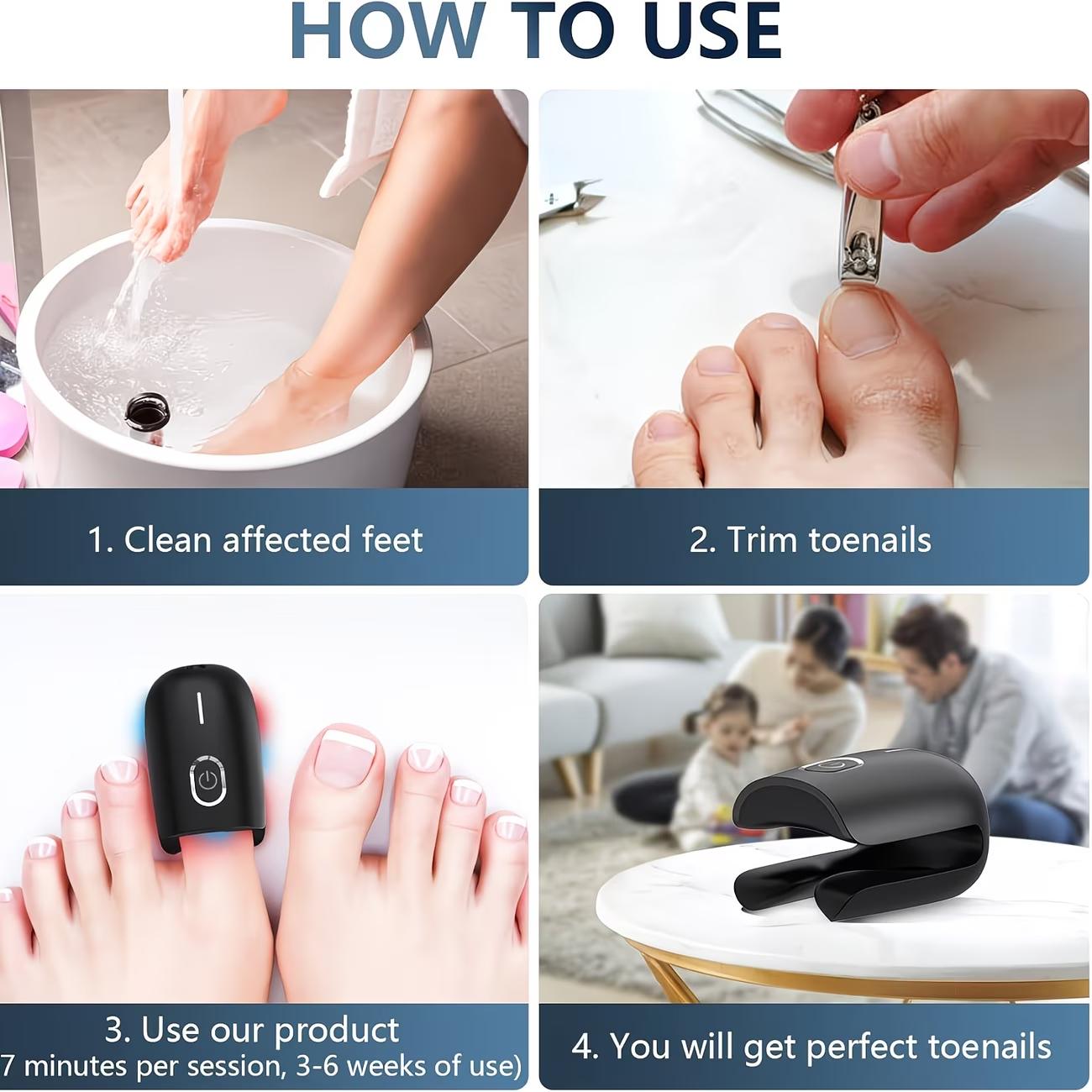 HOW TO USE

1. Clean affected feet

2. Trim toenails

3. Use our product
7 minutes per session, 3-6 weeks of use)

4. You will get perfect toenails