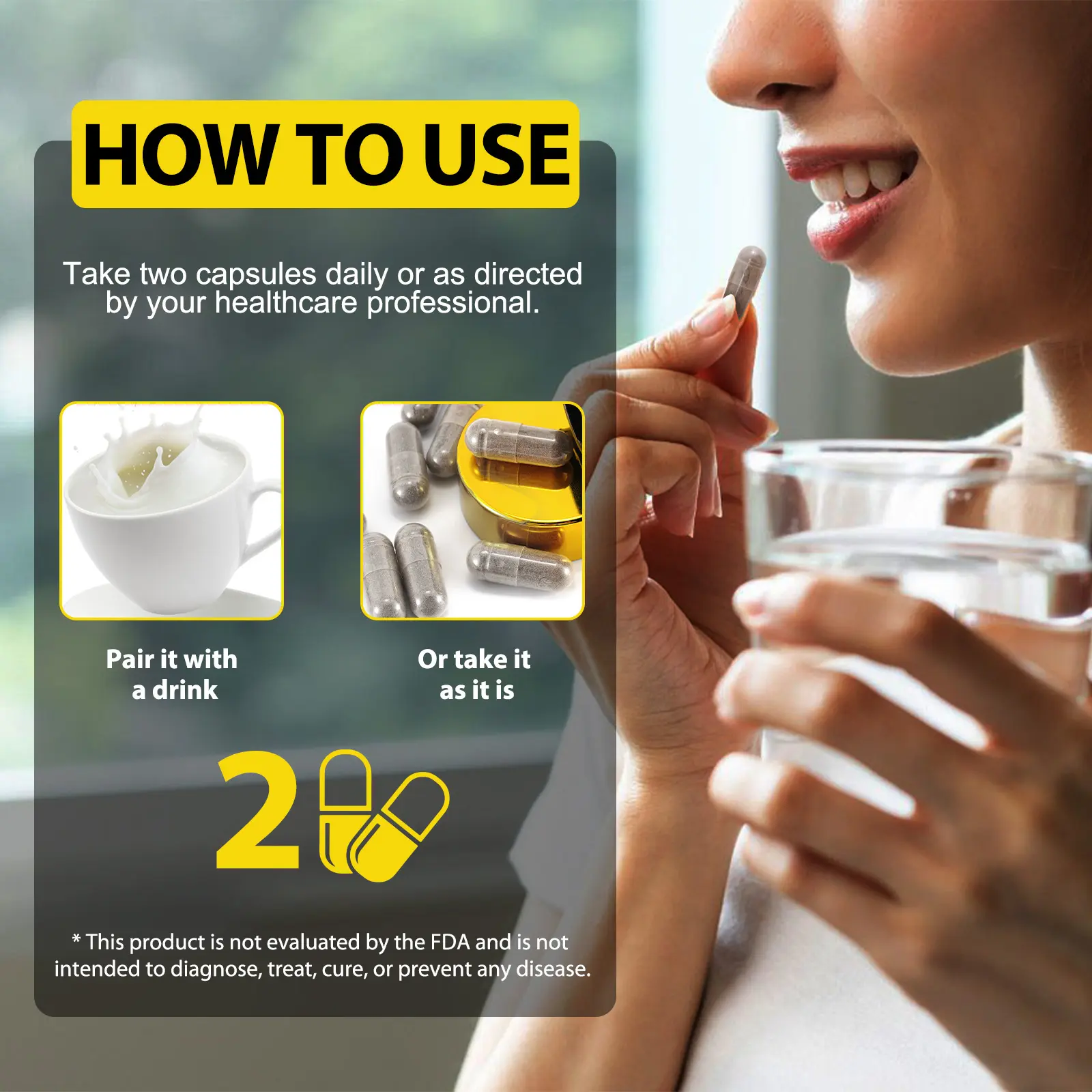 HOW TO USE

Take two capsules daily or as directed by your healthcare professional.

Pair it with a drink

Or take it as it is

2

* This product is not evaluated by the FDA and is not intended to diagnose, treat, cure, or prevent any disease.