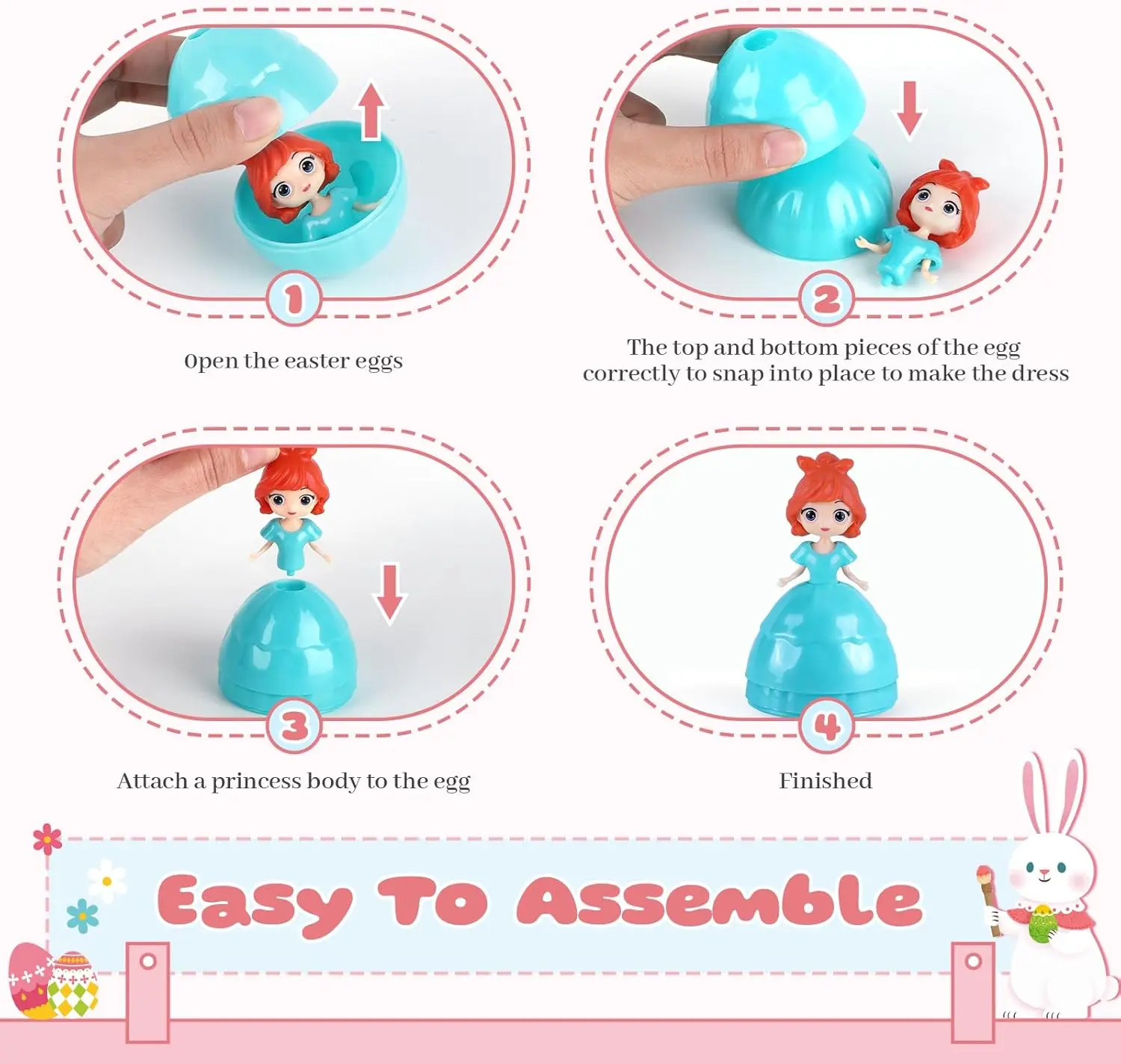 1

Open the easter eggs

2

The top and bottom pieces of the egg correctly to snap into place to make the dress

3

Attach a princess body to the egg

4

Finished

Easy To Assemble