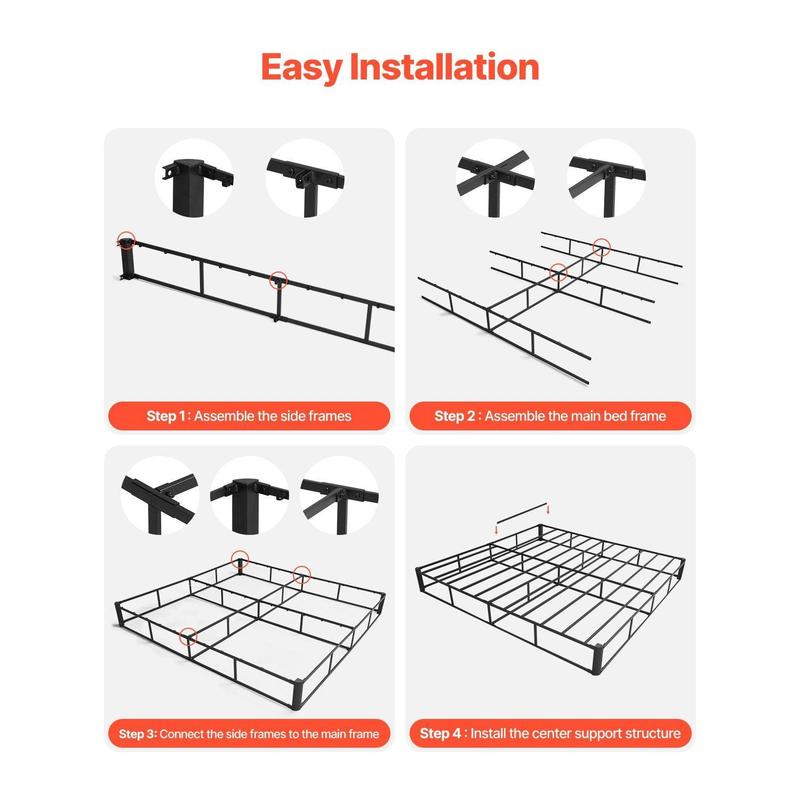 Easy Installation

Step 1 : Assemble the side frames

Step 2 : Assemble the main bed frame

Step 3: Connect the side frames to the main frame

Step 4 : Install the center support structure