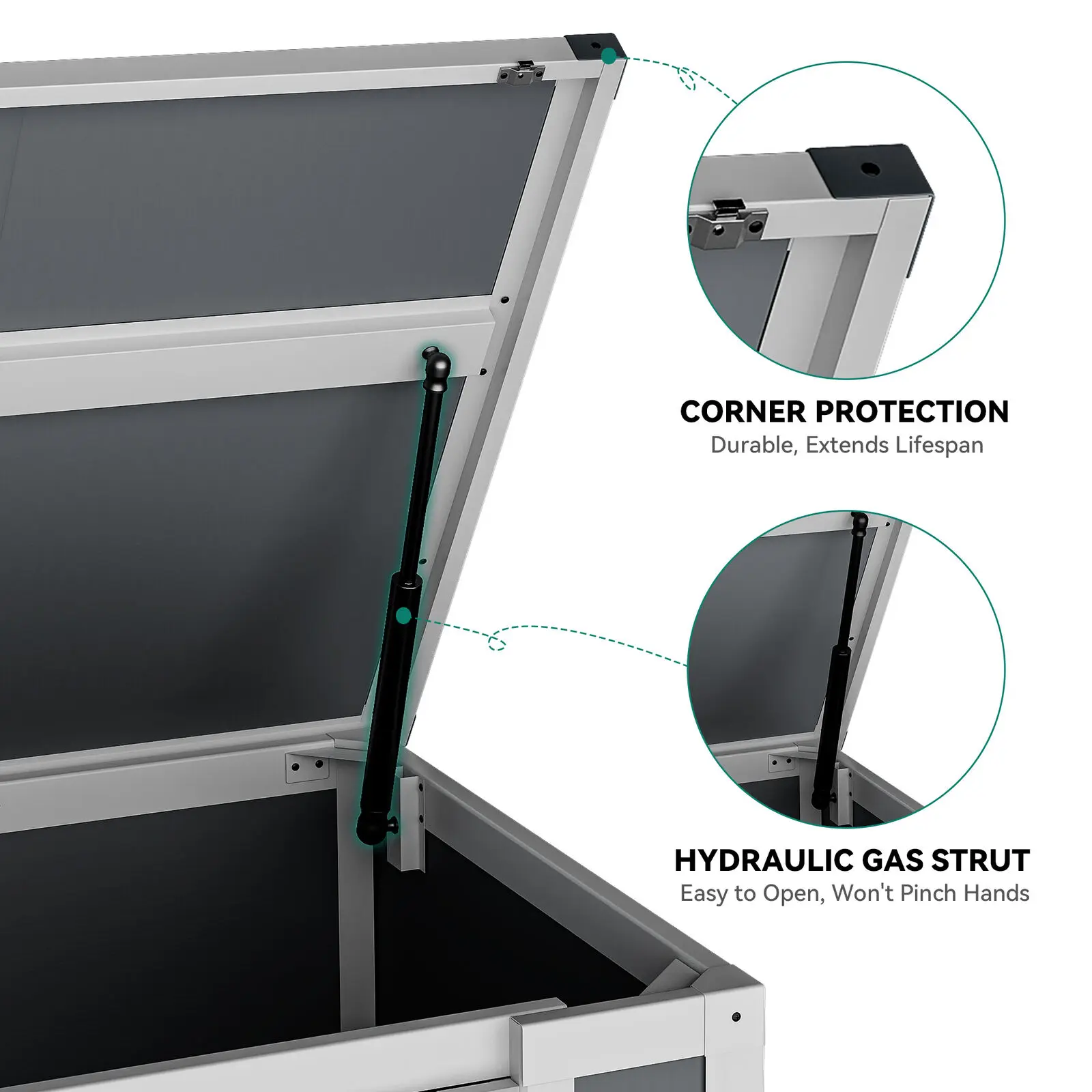 CORNER PROTECTION
Durable, Extends Lifespan

HYDRAULIC GAS STRUT
Easy to Open, Won't Pinch Hands