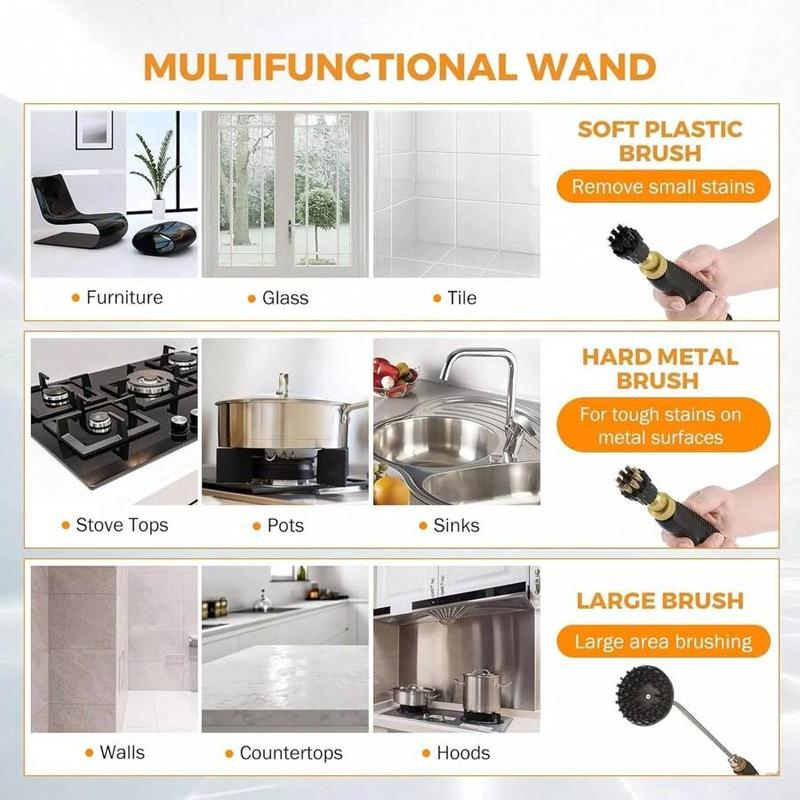 MULTIFUNCTIONAL WAND

• Furniture
• Glass
• Tile

SOFT PLASTIC BRUSH
Remove small stains

• Stove Tops
• Pots
• Sinks

HARD METAL BRUSH
For tough stains on metal surfaces

• Walls
• Countertops
• Hoods

LARGE BRUSH
Large area brushing