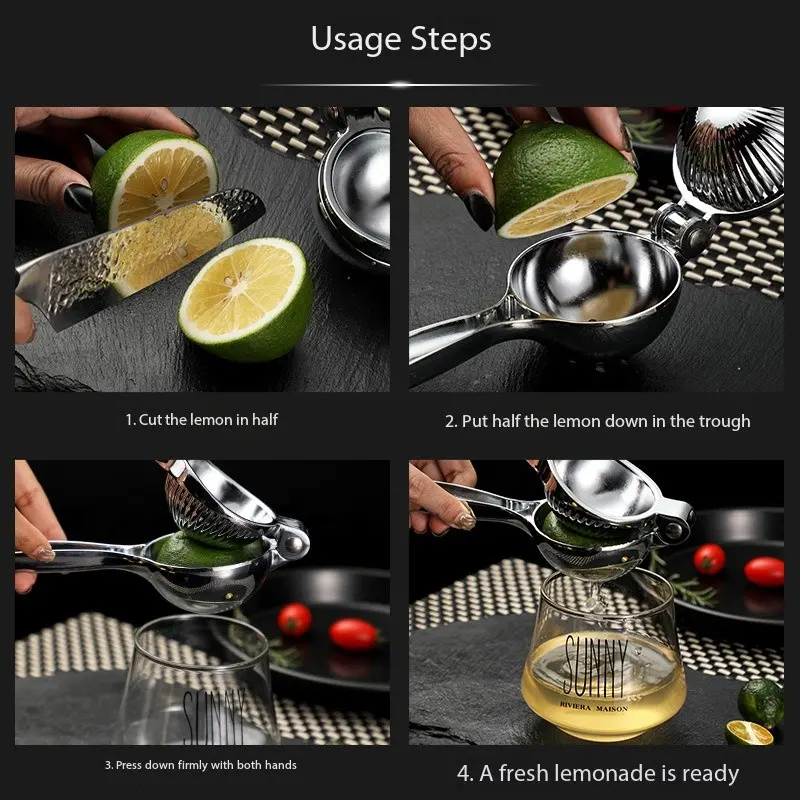 Usage Steps

1. Cut the lemon in half

2. Put half the lemon down in the trough

SUNNY

3. Press down firmly with both hands

SUNNY
RIVIERA MAISON

4. A fresh lemonade is ready