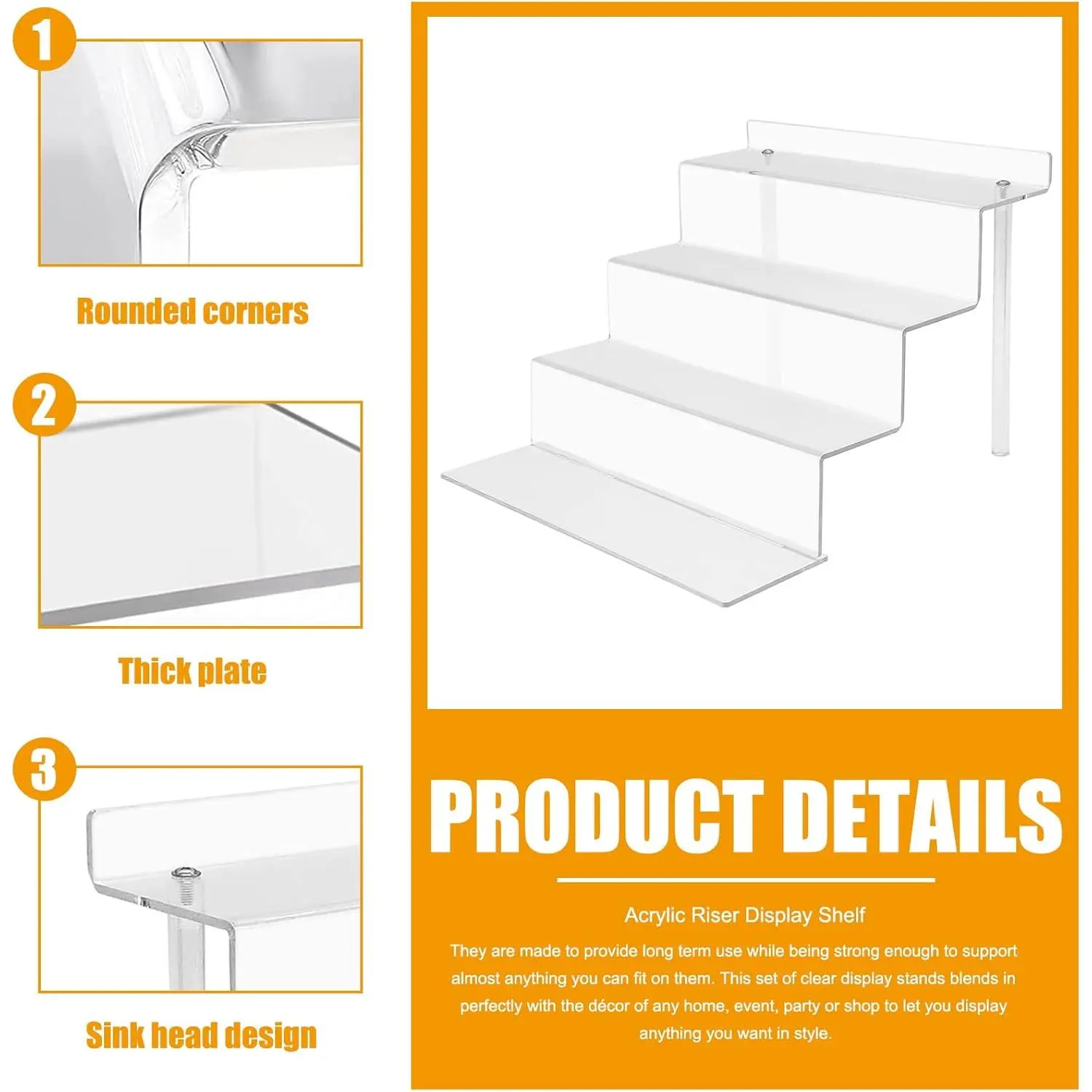 1

Rounded corners

2

Thick plate

3

Sink head design

PRODUCT DETAILS

Acrylic Riser Display Shelf

They are made to provide long term use while being strong enough to support almost anything you can fit on them. This set of clear display stands blends in perfectly with the décor of any home, event, party or shop to let you display anything you want in style.