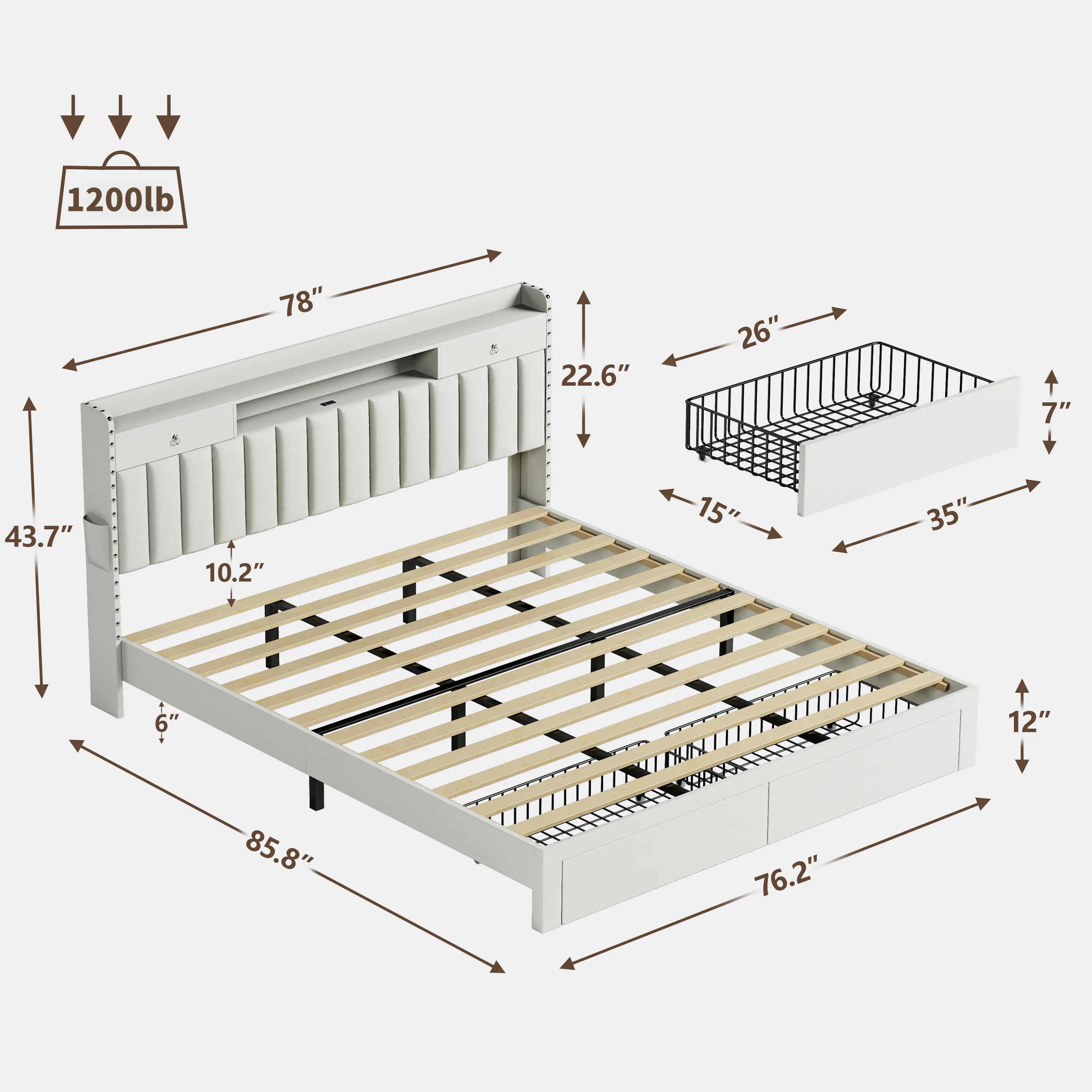 1200lb

78″

22.6″

26″

7″

15″

35″

43.7″

10.2″

6″

12″

85.8″

76.2″