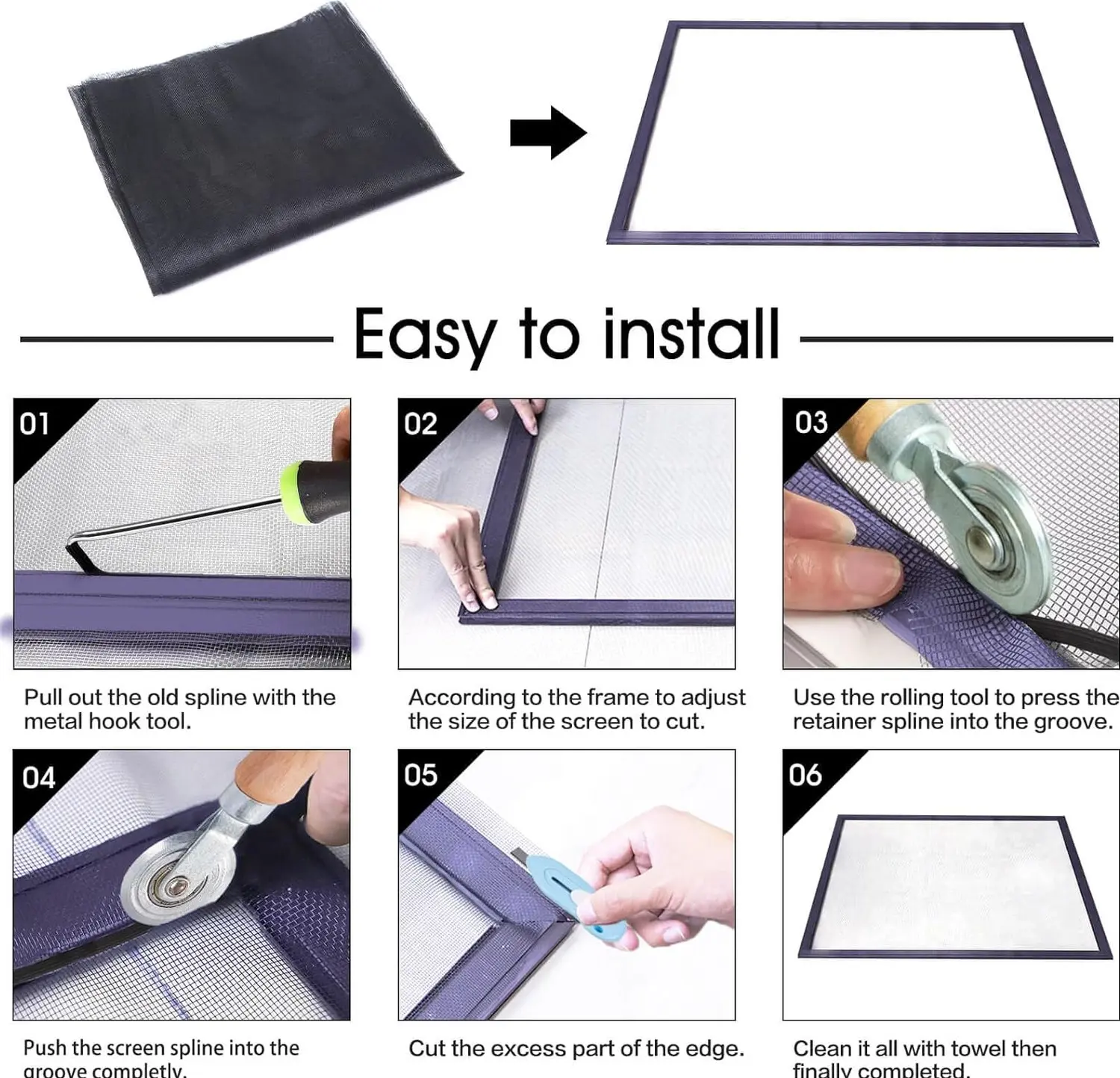 Easy to install

01

Pull out the old spline with the metal hook tool.

02

According to the frame to adjust the size of the screen to cut.

03

Use the rolling tool to press the retainer spline into the groove.

04

Push the screen spline into the groove completly.

05

Cut the excess part of the edge.

06

Clean it all with towel then finally completed.