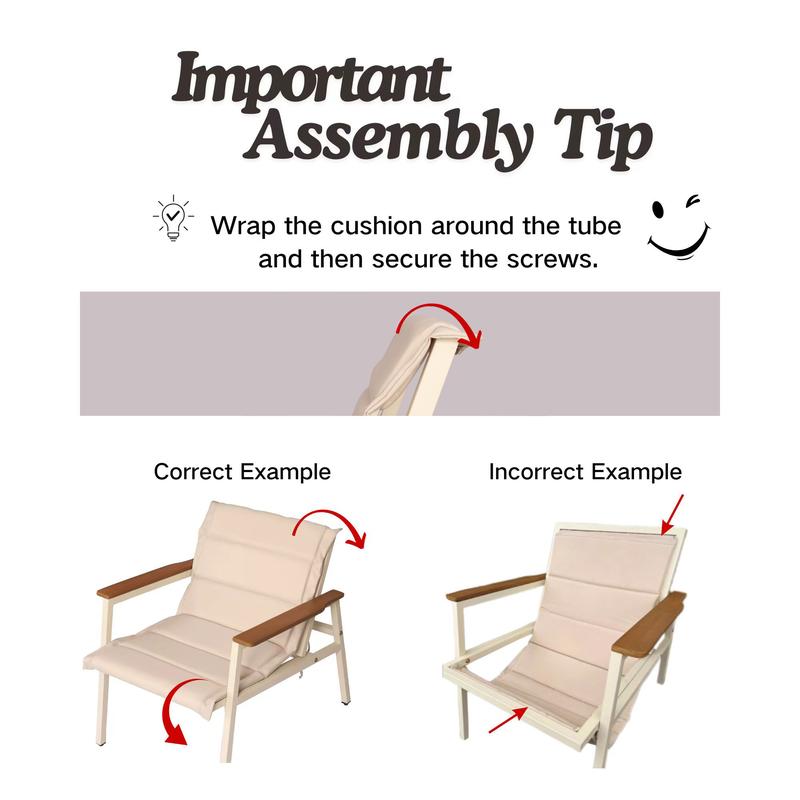 Important Assembly Tip

Wrap the cushion around the tube and then secure the screws.

Correct Example

Incorrect Example