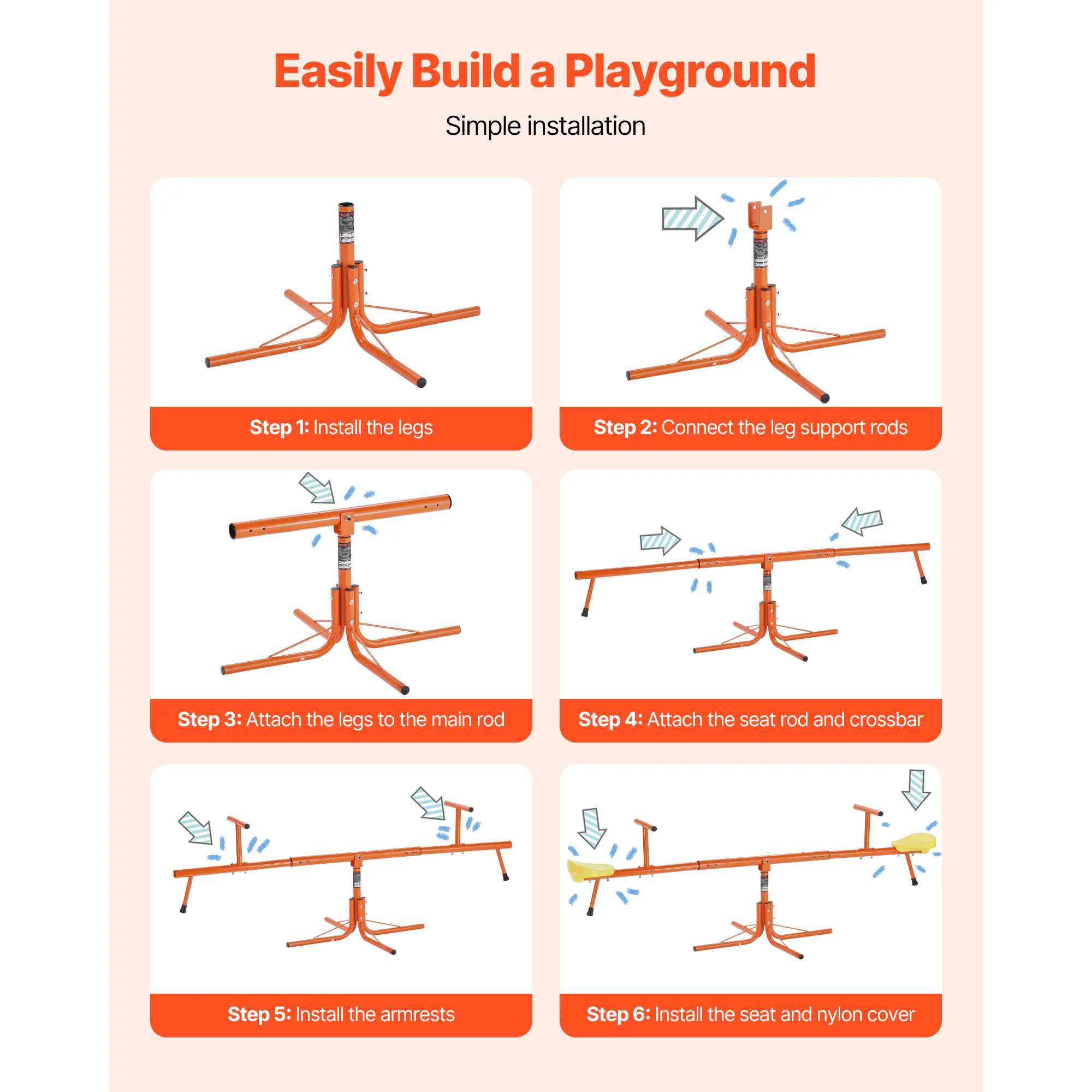 Easily Build a Playground

Simple installation

Step 1: Install the legs

Step 2: Connect the leg support rods

Step 3: Attach the legs to the main rod

Step 4: Attach the seat rod and crossbar

Step 5: Install the armrests

Step 6: Install the seat and nylon cover