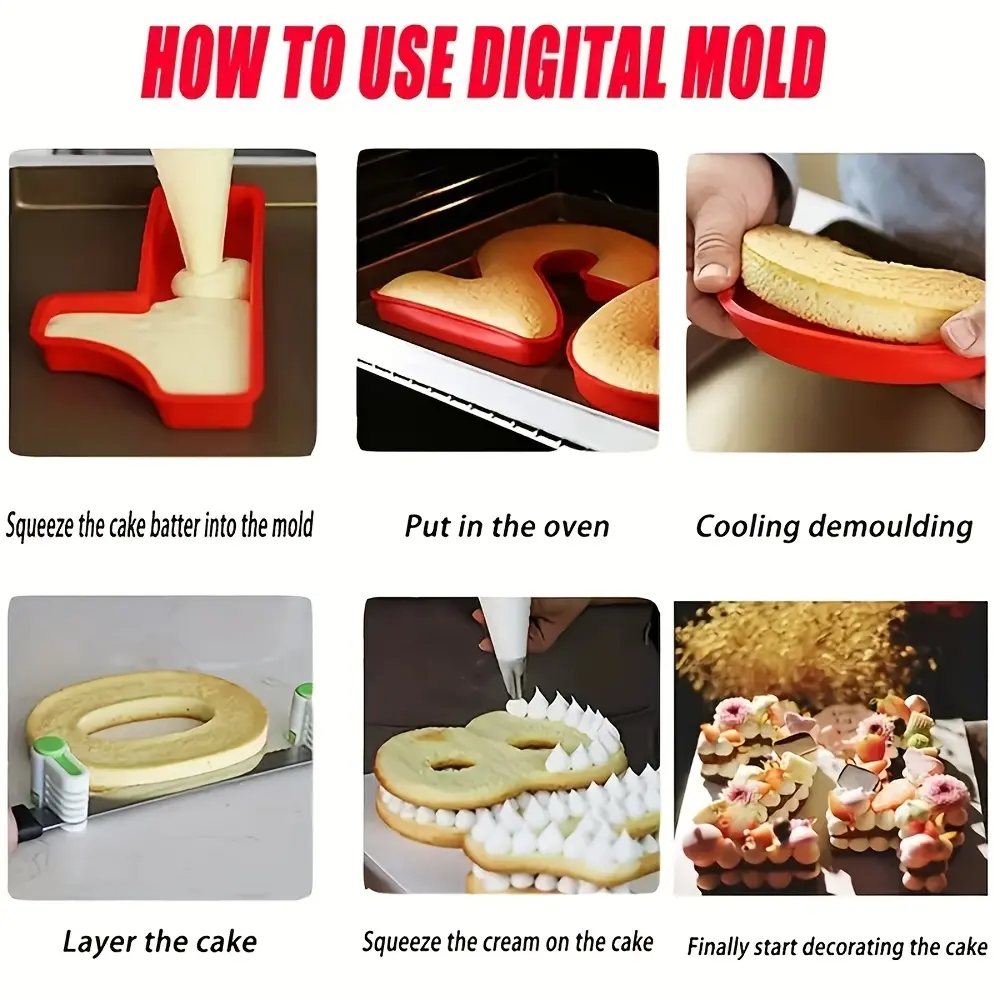 HOW TO USE DIGITAL MOLD

Squeeze the cake batter into the mold

Put in the oven

Cooling demoulding

Layer the cake

Squeeze the cream on the cake

Finally start decorating the cake