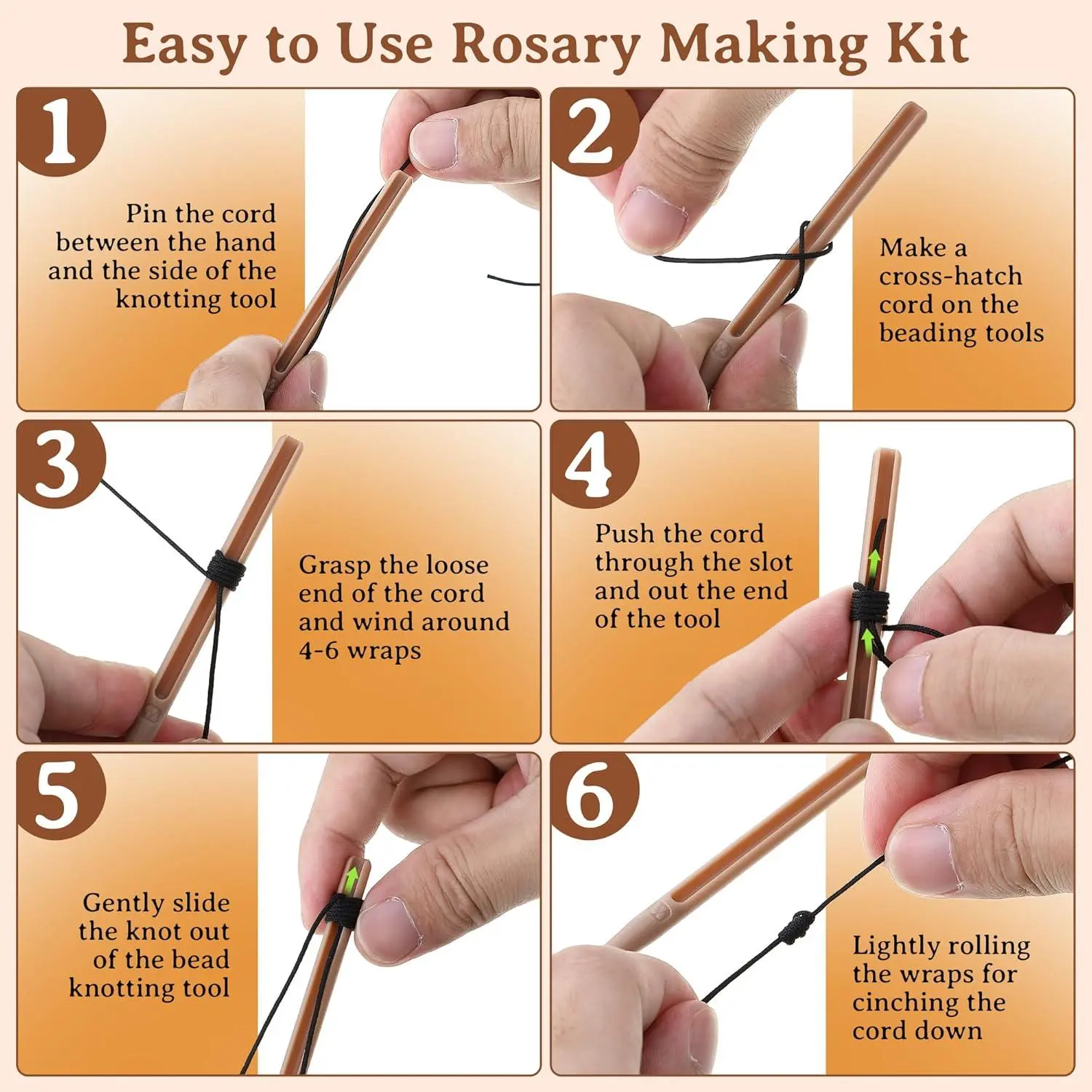 Easy to Use Rosary Making Kit

1

Pin the cord between the hand and the side of the knotting tool

2

Make a cross-hatch cord on the beading tools

3

Grasp the loose end of the cord and wind around 4-6 wraps

4

Push the cord through the slot and out the end of the tool

5

Gently slide the knot out of the bead knotting tool

6

Lightly rolling the wraps for cinching the cord down