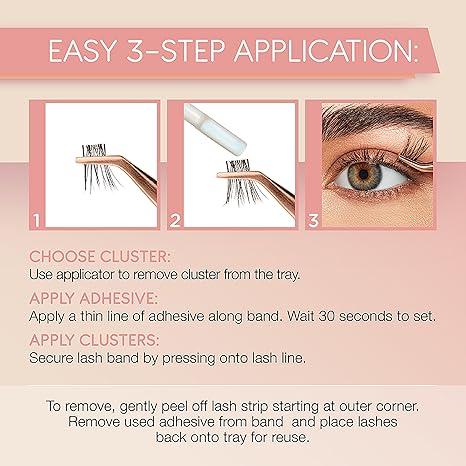 EASY 3-STEP APPLICATION:

1

2

3

CHOOSE CLUSTER:
Use applicator to remove cluster from the tray.

APPLY ADHESIVE:
Apply a thin line of adhesive along band. Wait 30 seconds to set.

APPLY CLUSTERS:
Secure lash band by pressing onto lash line.

To remove, gently peel off lash strip starting at outer corner. Remove used adhesive from band and place lashes back onto tray for reuse.