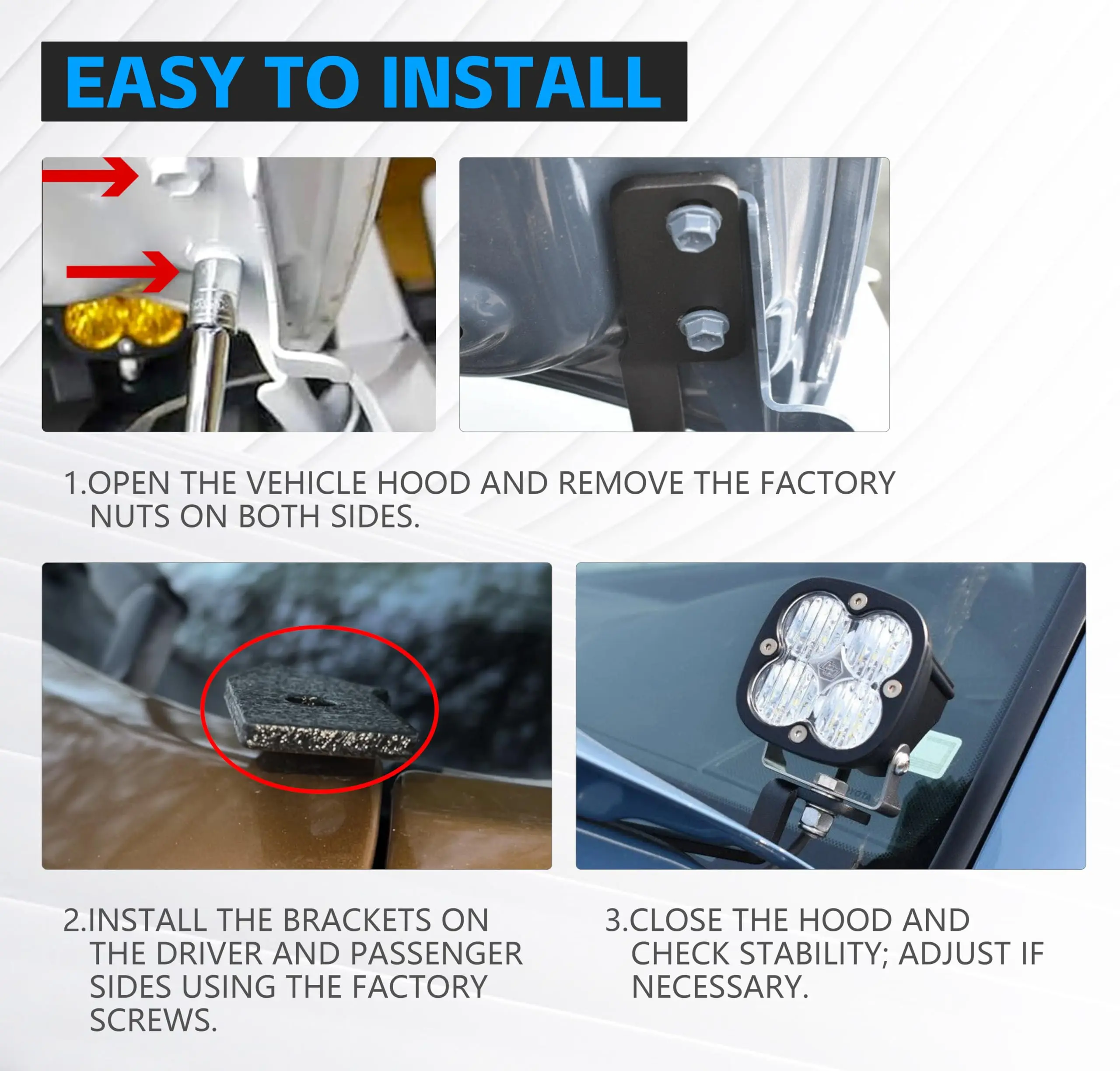 EASY TO INSTALL

1.OPEN THE VEHICLE HOOD AND REMOVE THE FACTORY NUTS ON BOTH SIDES.

2.INSTALL THE BRACKETS ON THE DRIVER AND PASSENGER SIDES USING THE FACTORY SCREWS.

3.CLOSE THE HOOD AND CHECK STABILITY; ADJUST IF NECESSARY.