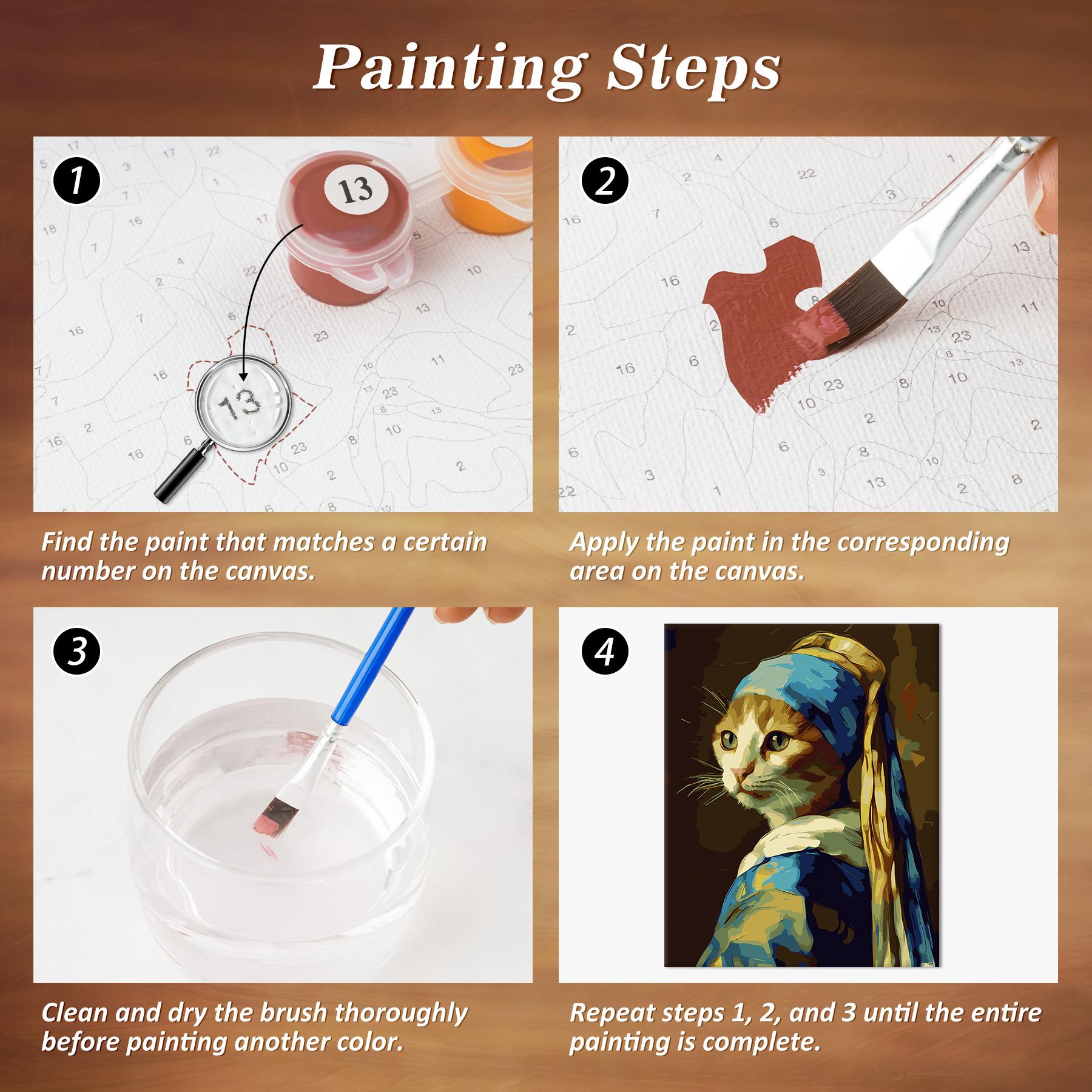 Painting Steps

1

13

13

Find the paint that matches a certain number on the canvas.

2

Apply the paint in the corresponding area on the canvas.

3

Clean and dry the brush thoroughly before painting another color.

4

Repeat steps 1, 2, and 3 until the entire painting is complete.