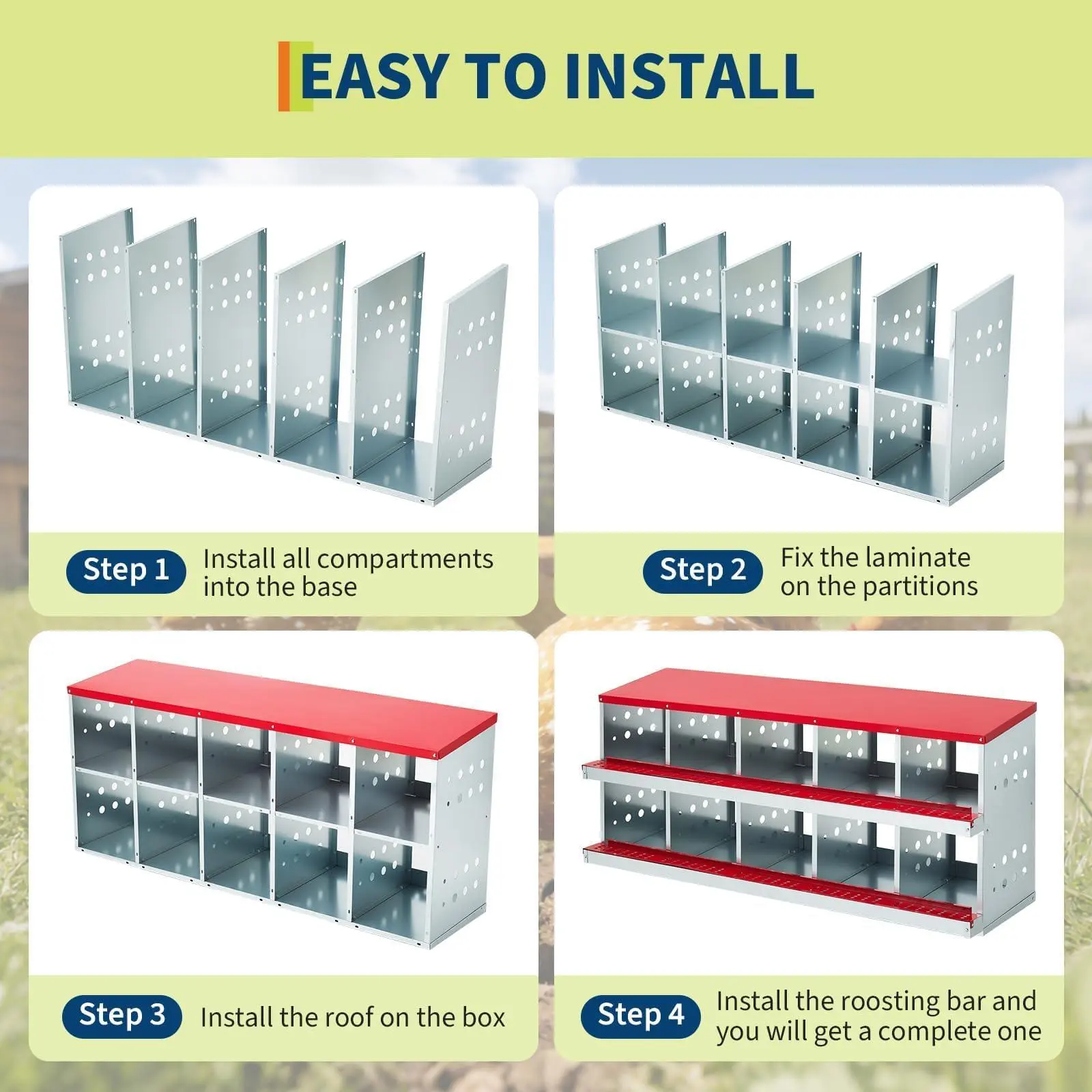 EASY TO INSTALL

Step 1 Install all compartments into the base

Step 2 Fix the laminate on the partitions

Step 3 Install the roof on the box

Step 4 Install the roosting bar and you will get a complete one