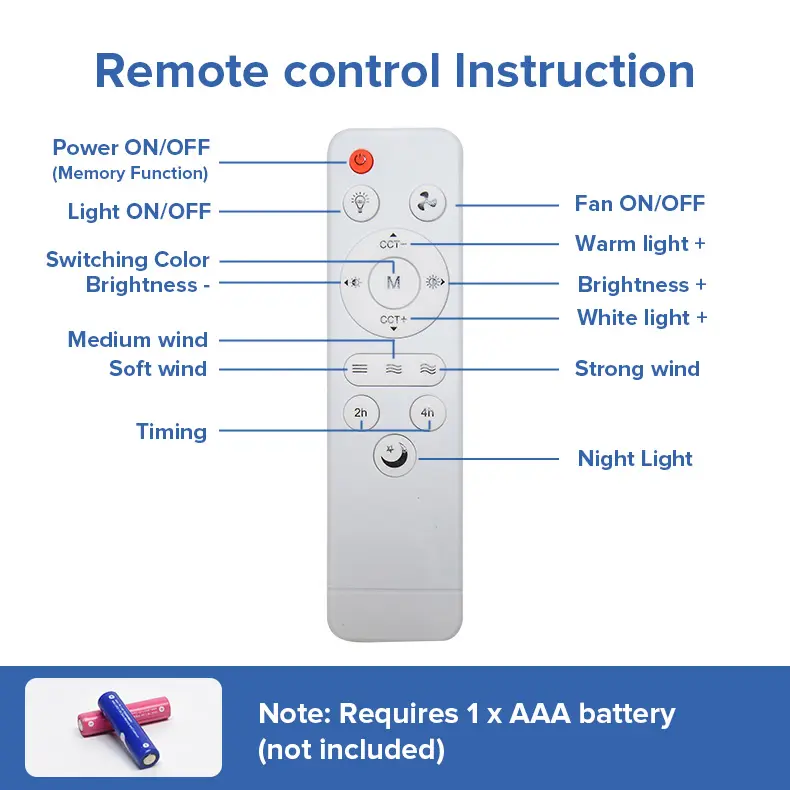 Remote control Instruction

Power ON/OFF
(Memory Function)

Light ON/OFF

Switching Color

Brightness -

Medium wind

Soft wind

Timing

Fan ON/OFF

Warm light +

Brightness +

White light +

Strong wind

Night Light

CCT−

M

CCT+

2h

4h

Note: Requires 1 x AAA battery (not included)