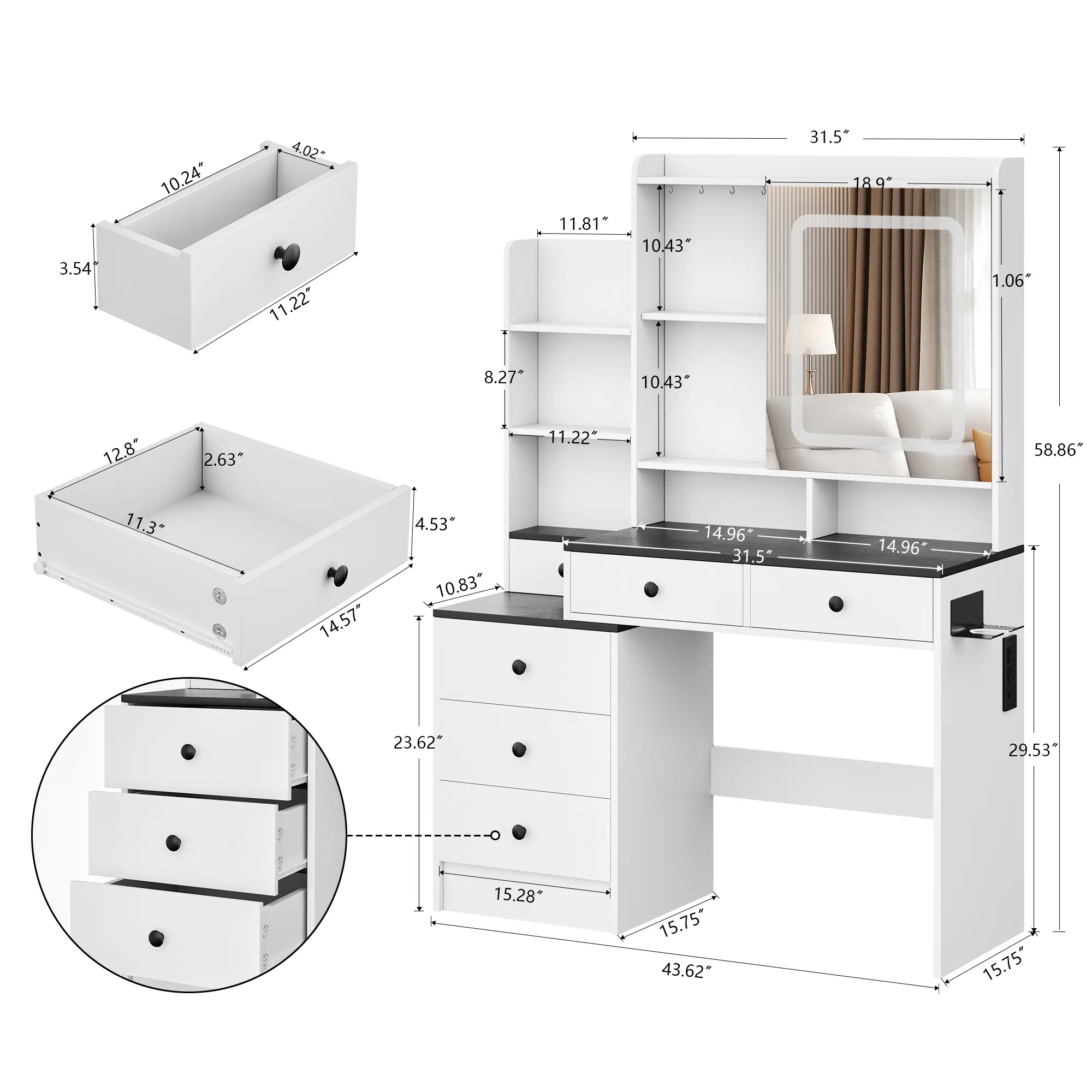 10.24″
4.02″
3.54″
11.22″

12.8″
2.63″
11.3″
4.53″
14.57″

31.5″
18.9″
11.81″
10.43″
1.06″
8.27″
10.43″
11.22″
58.86″
14.96″
14.96″
31.5″
10.83″
23.62″
29.53″
15.28″
15.75″
43.62″
15.75″